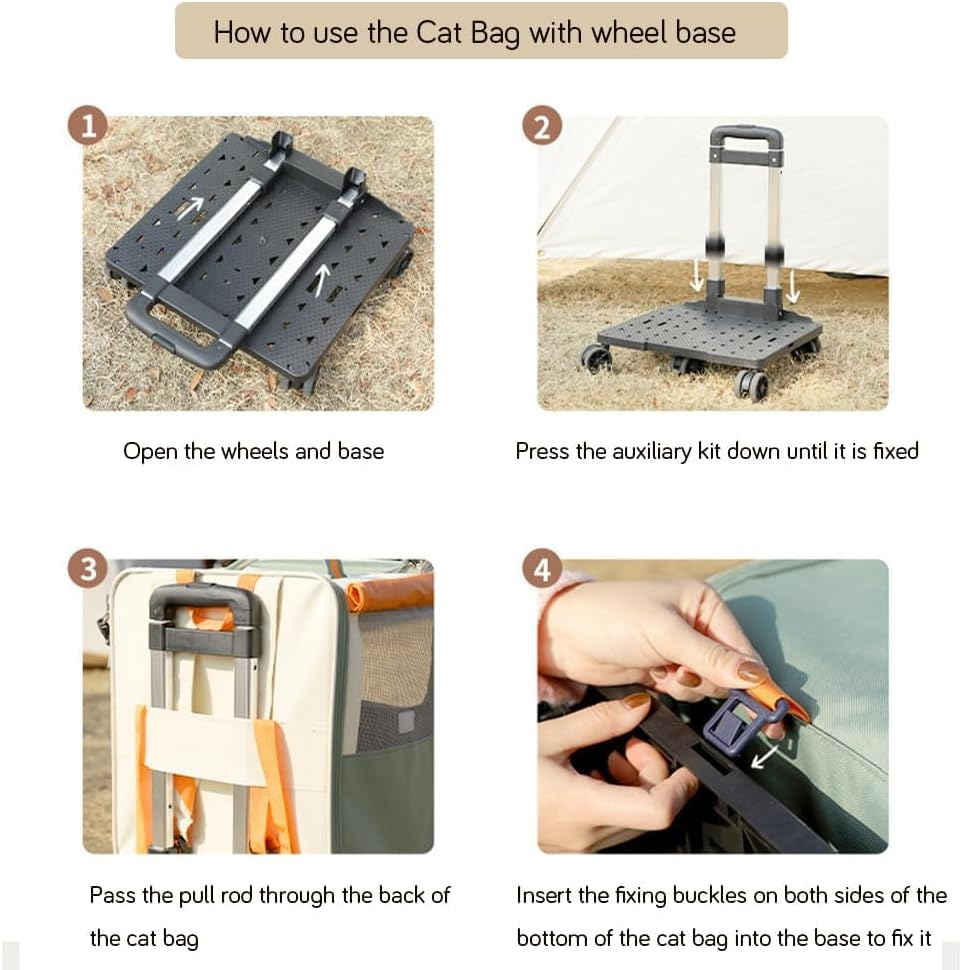 How to use the Cat Bag with wheel base

1

Open the wheels and base

2

Press the auxiliary kit down until it is fixed

3

Pass the pull rod through the back of the cat bag

4

Insert the fixing buckles on both sides of the bottom of the cat bag into the base to fix it