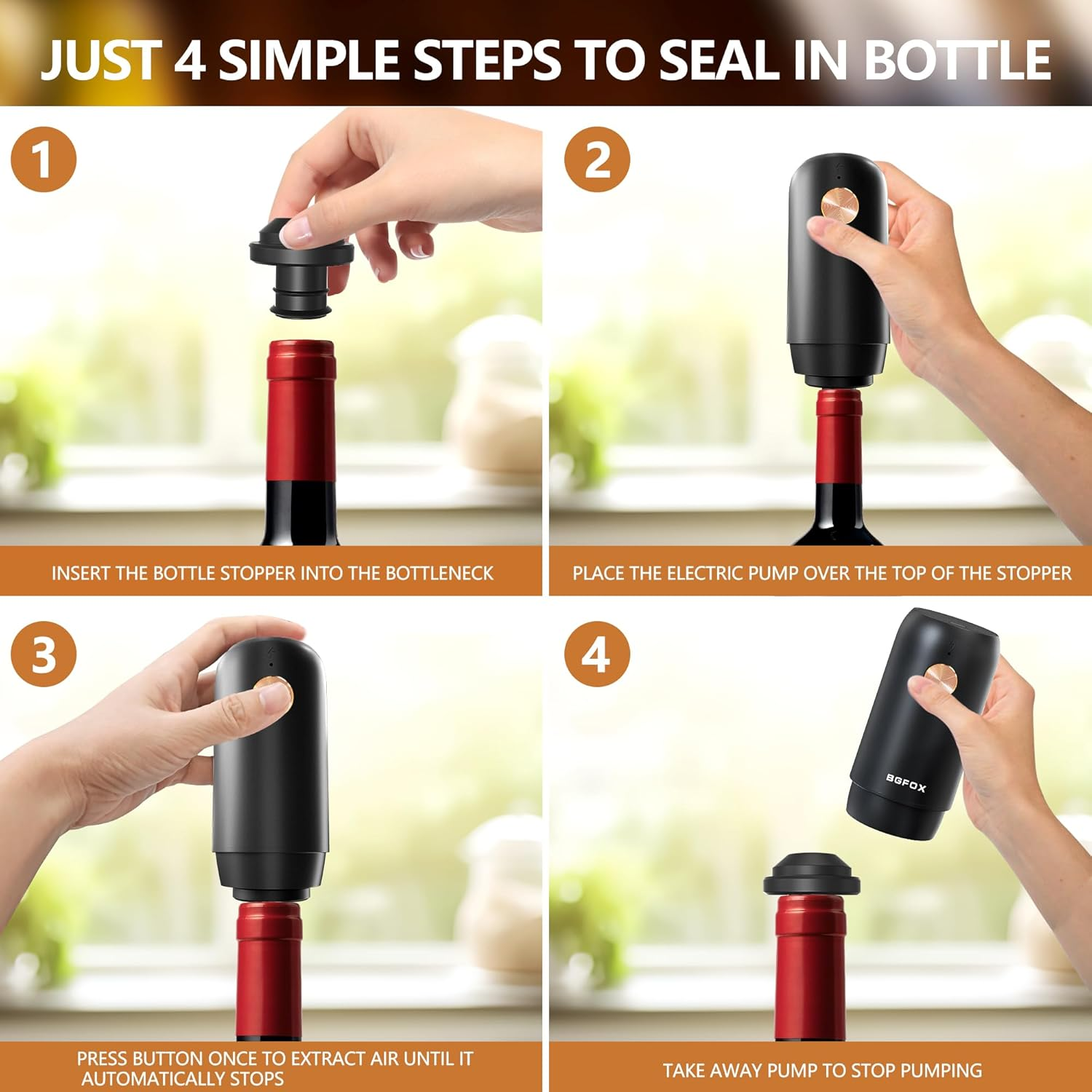 JUST 4 SIMPLE STEPS TO SEAL IN BOTTLE

1

INSERT THE BOTTLE STOPPER INTO THE BOTTLENECK

2

PLACE THE ELECTRIC PUMP OVER THE TOP OF THE STOPPER

3

PRESS BUTTON ONCE TO EXTRACT AIR UNTIL IT AUTOMATICALLY STOPS

4

BGFOX

TAKE AWAY PUMP TO STOP PUMPING