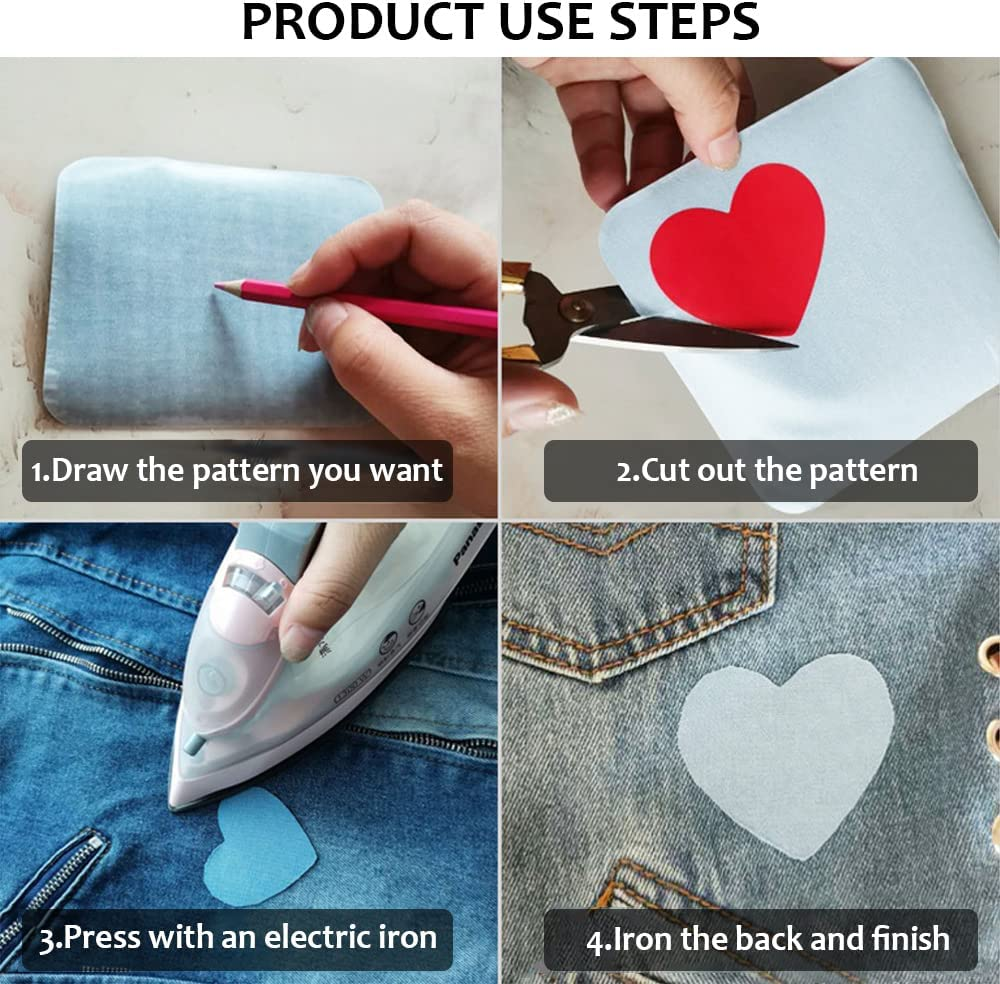 PRODUCT USE STEPS

1.Draw the pattern you want

2.Cut out the pattern

Pana

3.Press with an electric iron

4.Iron the back and finish