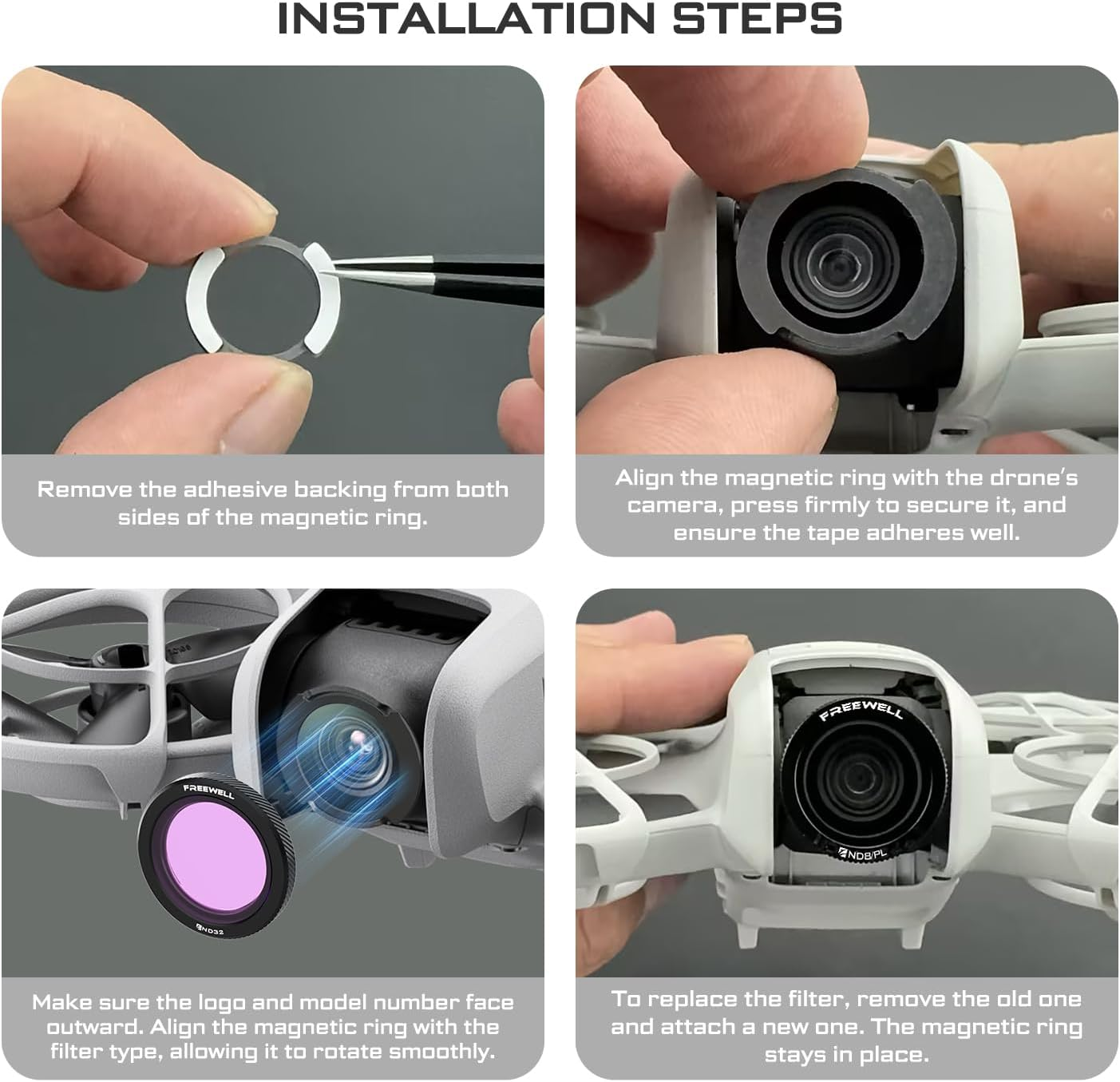 INSTALLATION STEPS

Remove the adhesive backing from both sides of the magnetic ring.

Align the magnetic ring with the drone's camera, press firmly to secure it, and ensure the tape adheres well.

FREEWELL

ND32

Make sure the logo and model number face outward. Align the magnetic ring with the filter type, allowing it to rotate smoothly.

FREEWELL

ND8/PL

To replace the filter, remove the old one and attach a new one. The magnetic ring stays in place.