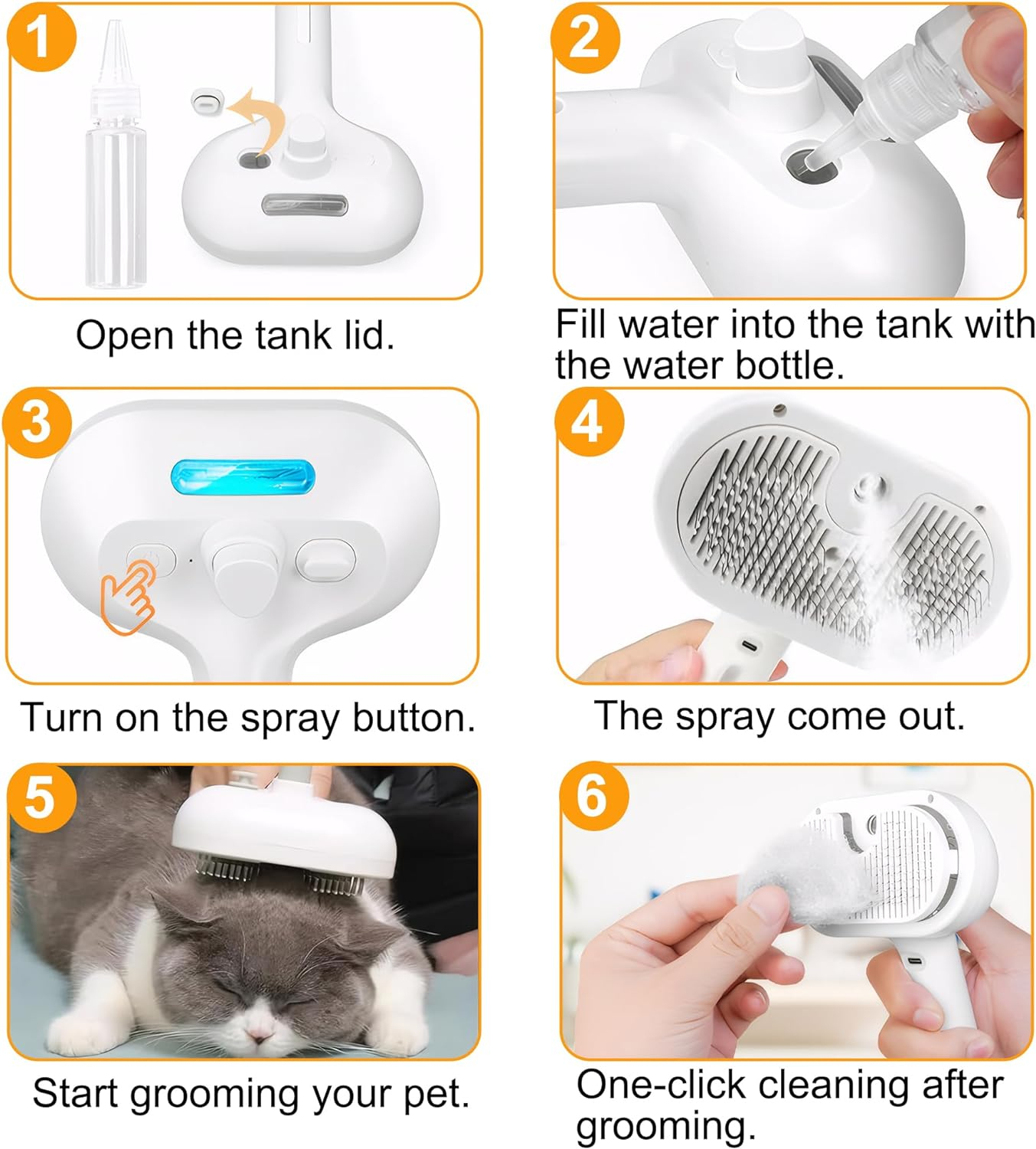 1

Open the tank lid.

2

Fill water into the tank with the water bottle.

3

Turn on the spray button.

4

The spray come out.

5

Start grooming your pet.

6

One-click cleaning after grooming.