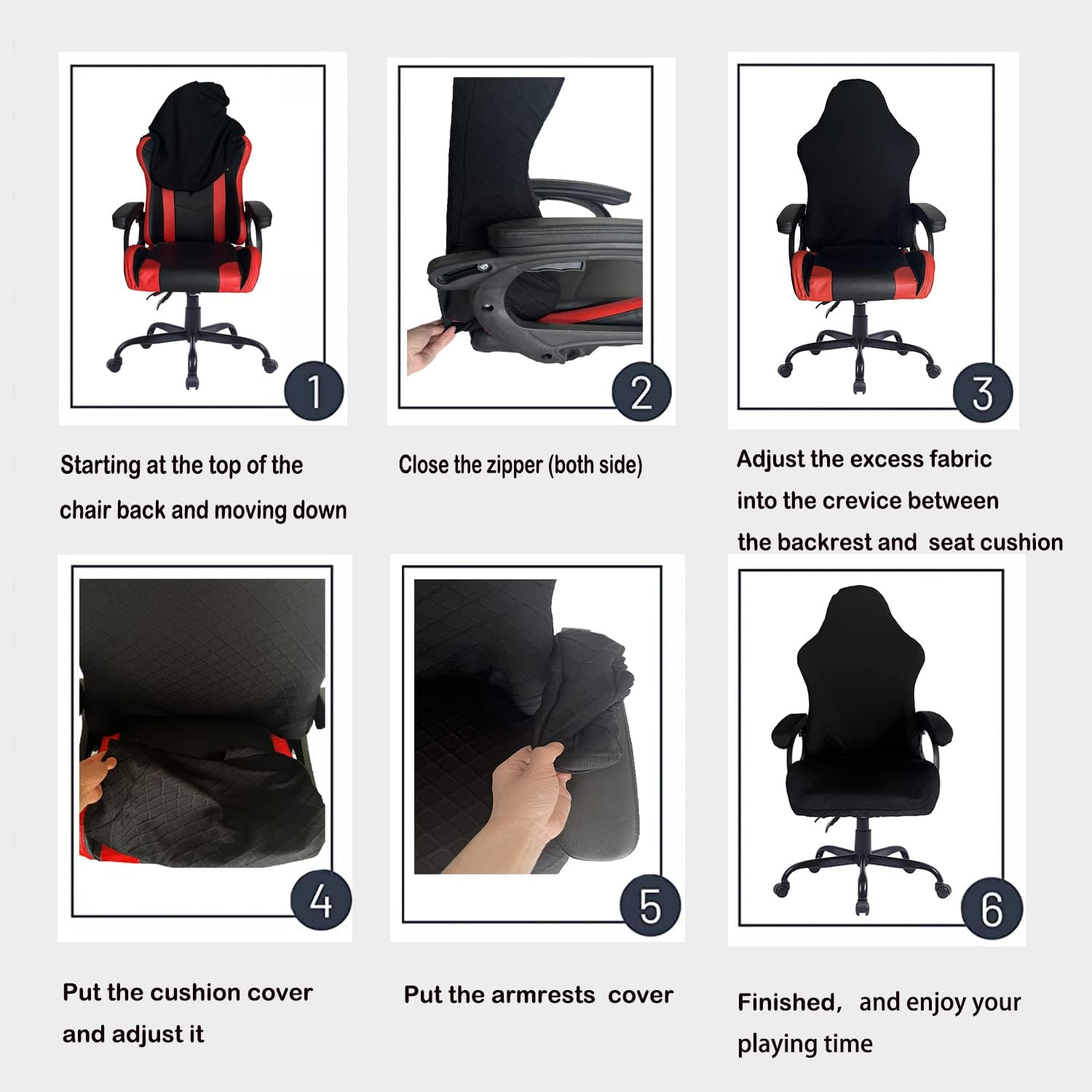 1

Starting at the top of the chair back and moving down

2

Close the zipper (both side)

3

Adjust the excess fabric into the crevice between the backrest and seat cushion

4

Put the cushion cover and adjust it

5

Put the armrests cover

6

Finished, and enjoy your playing time