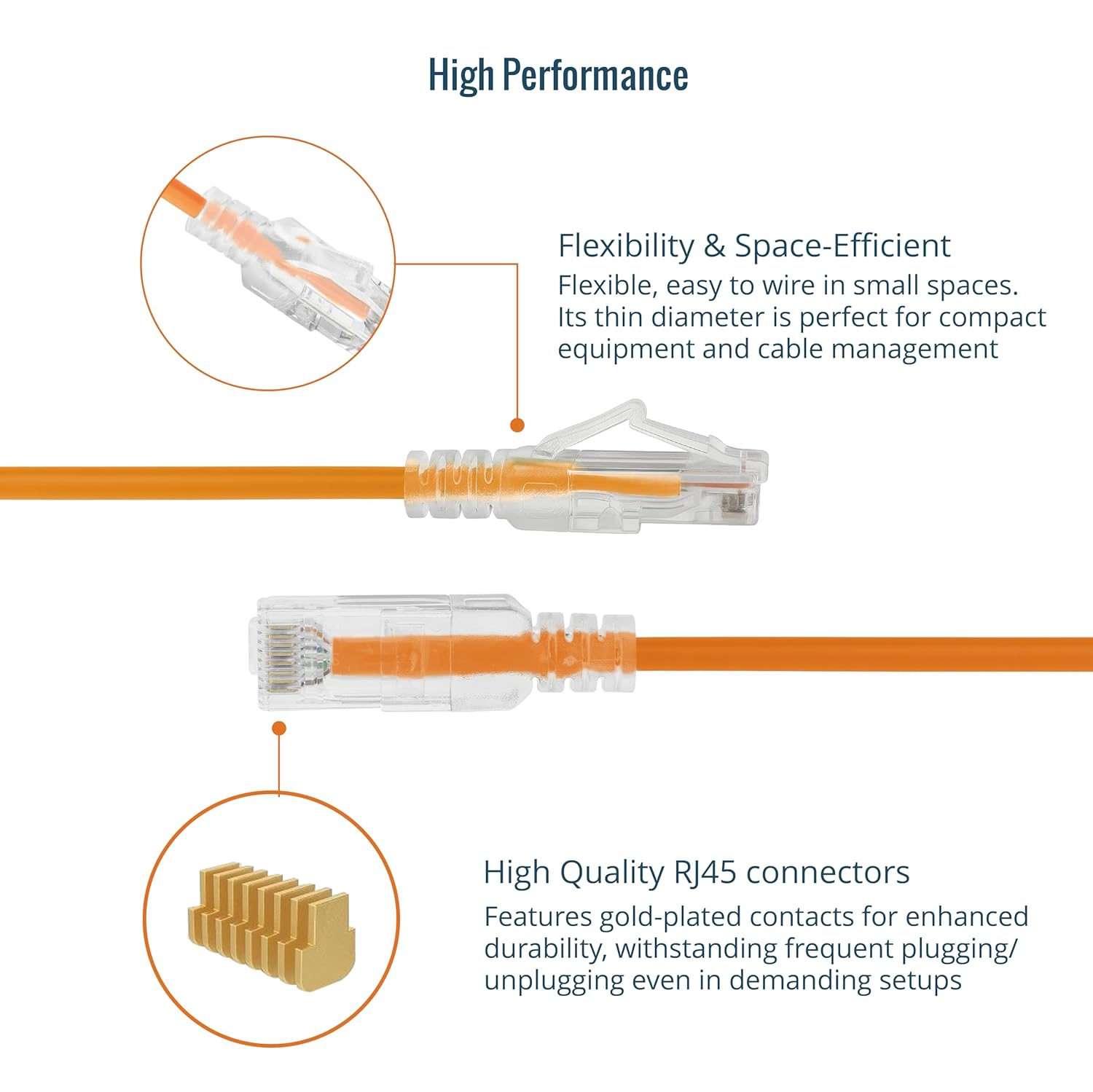 High Performance

Flexibility & Space-Efficient
Flexible, easy to wire in small spaces. Its thin diameter is perfect for compact equipment and cable management

High Quality RJ45 connectors
Features gold-plated contacts for enhanced durability, withstanding frequent plugging/ unplugging even in demanding setups