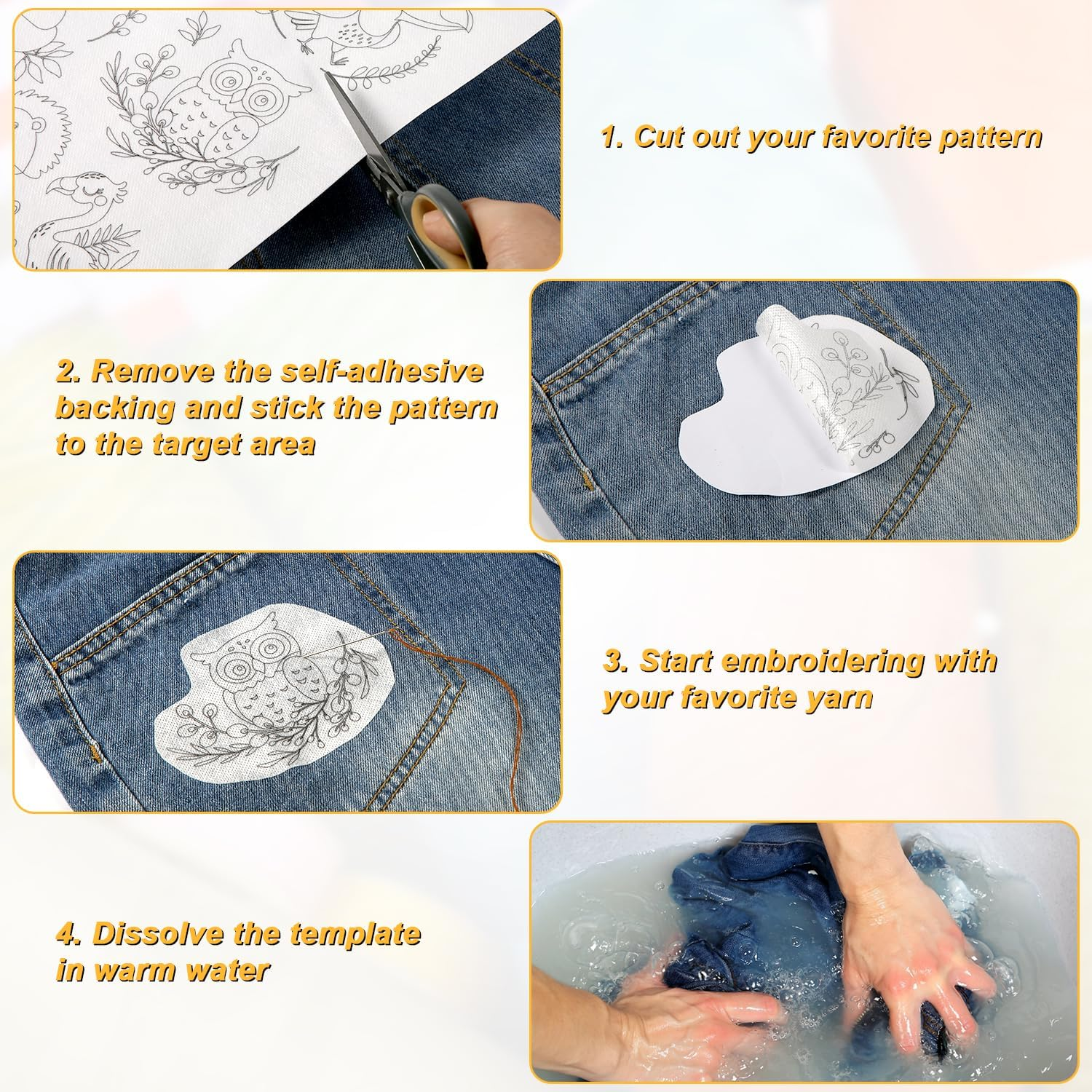 1. Cut out your favorite pattern

2. Remove the self-adhesive backing and stick the pattern to the target area

3. Start embroidering with your favorite yarn

4. Dissolve the template in warm water