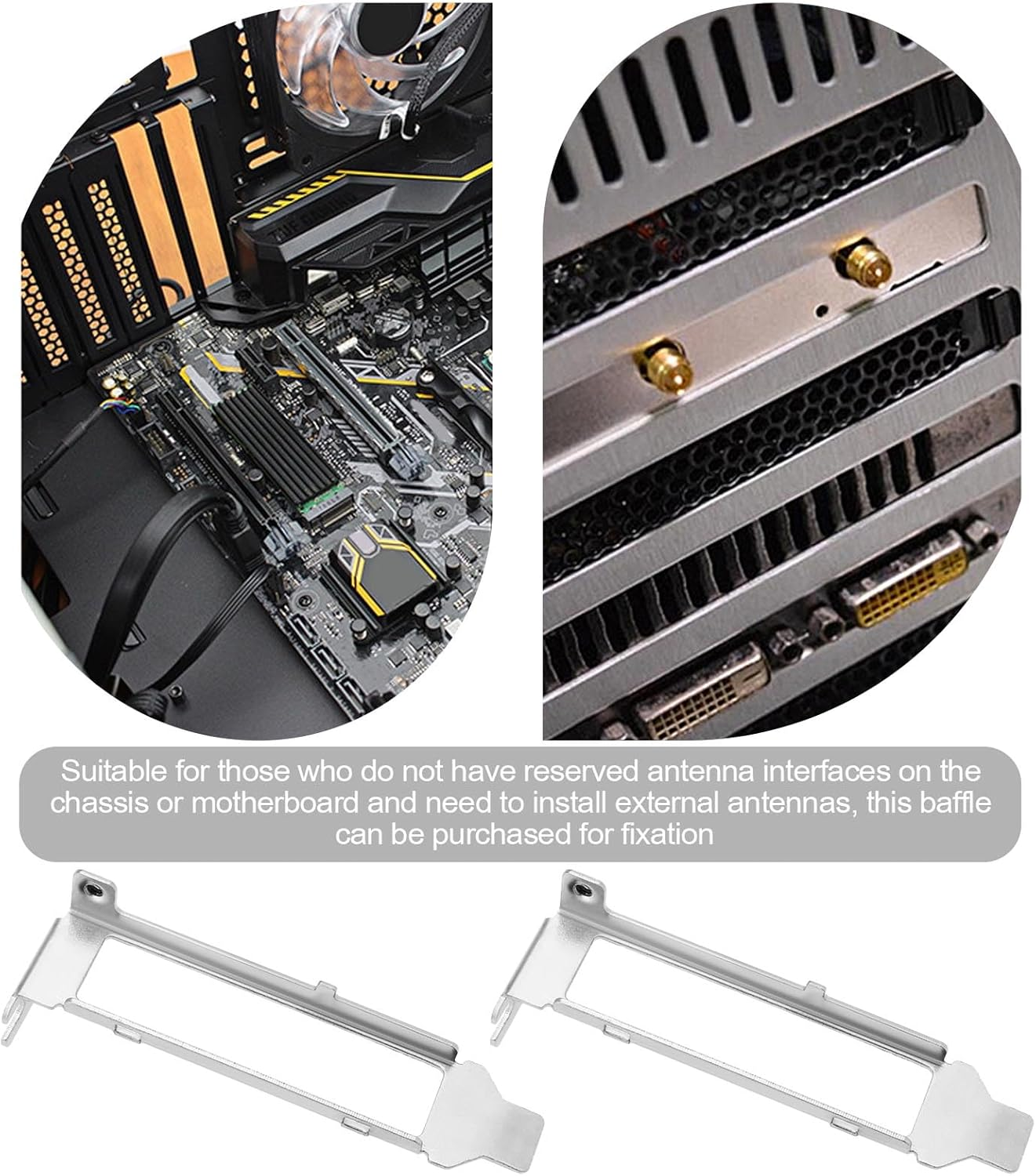 Suitable for those who do not have reserved antenna interfaces on the chassis or motherboard and need to install external antennas, this baffle can be purchased for fixation