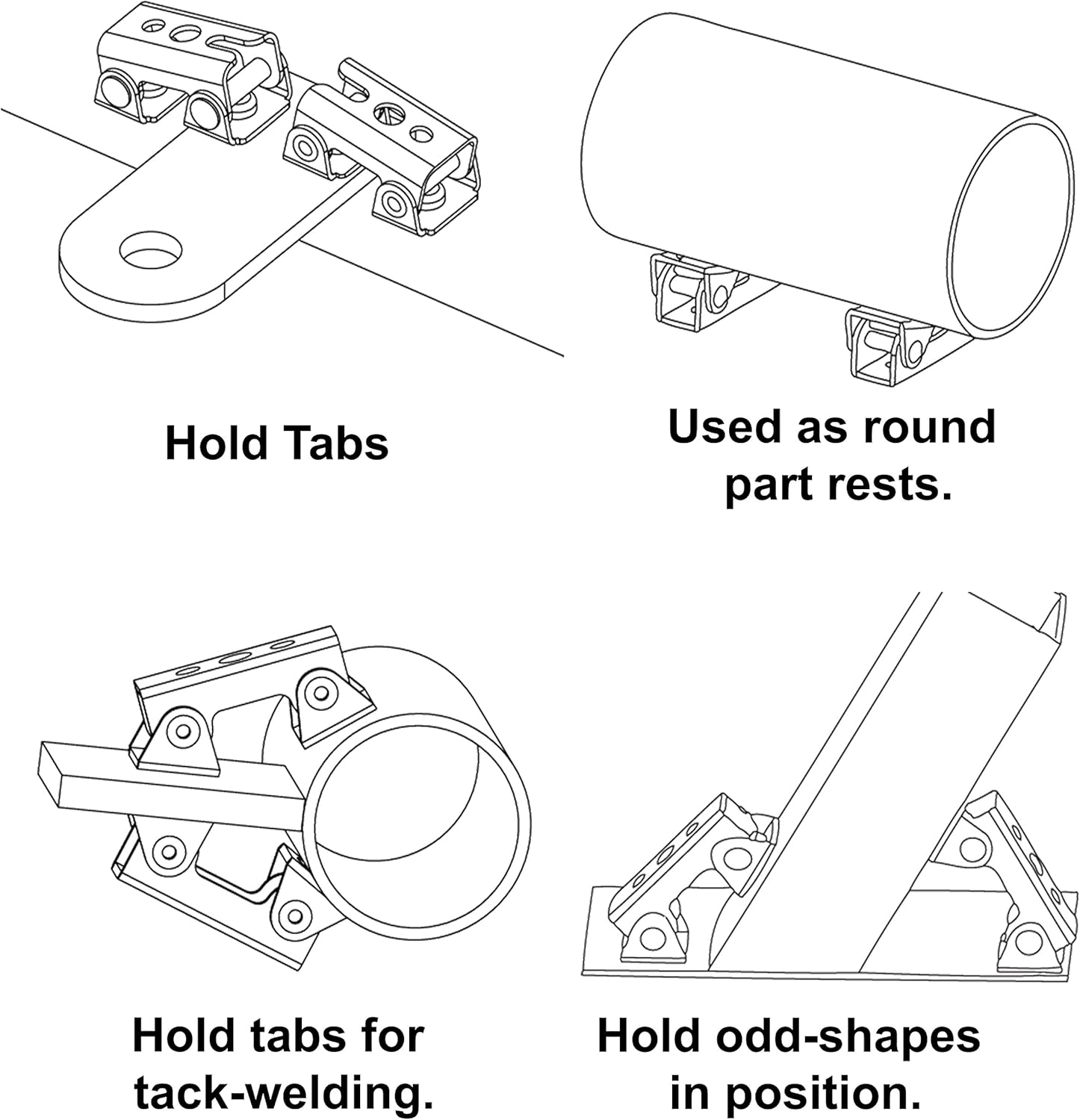 Hold Tabs

Used as round part rests.

Hold tabs for tack-welding.

Hold odd-shapes in position.