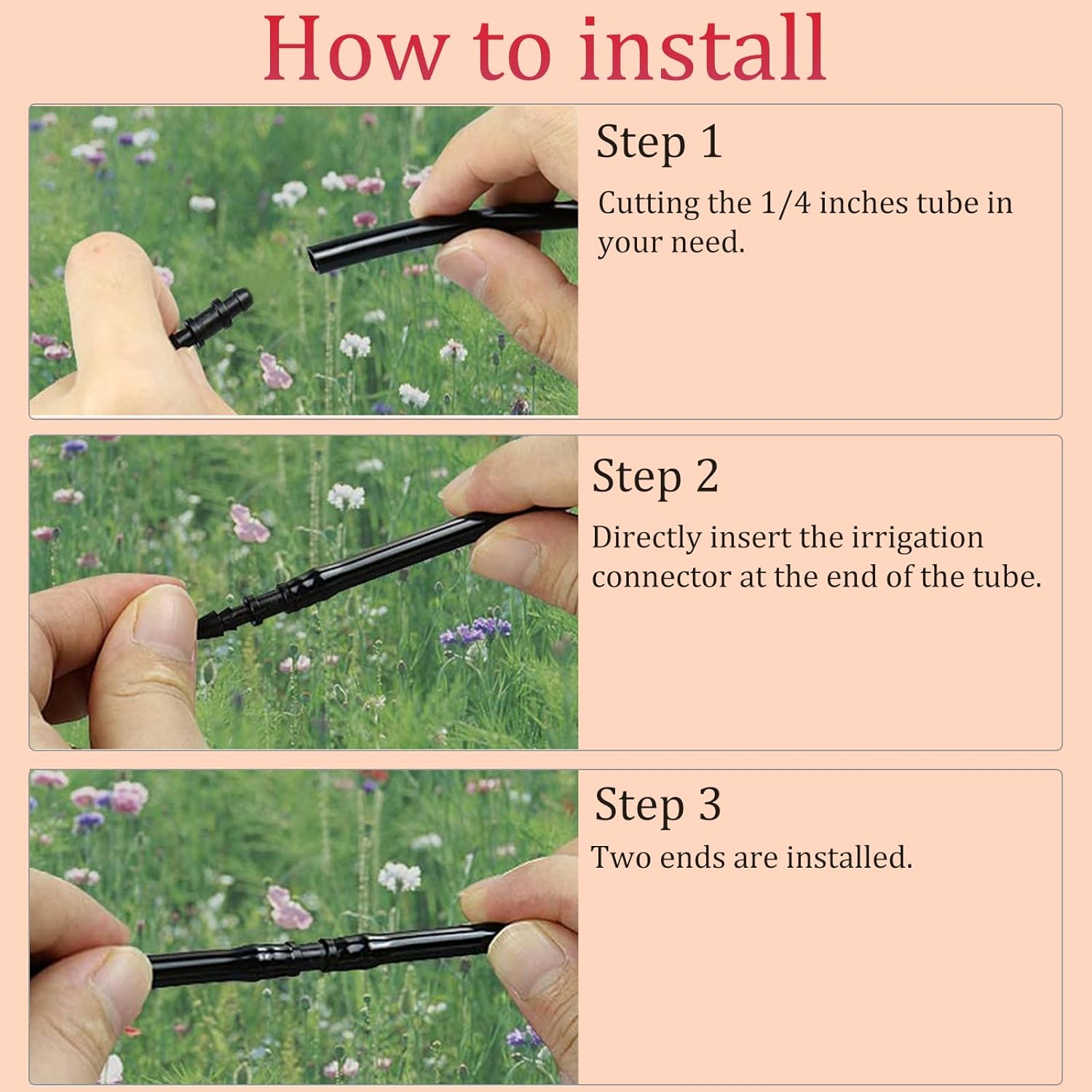 How to install

Step 1

Cutting the 1/4 inches tube in your need.

Step 2

Directly insert the irrigation connector at the end of the tube.

Step 3

Two ends are installed.