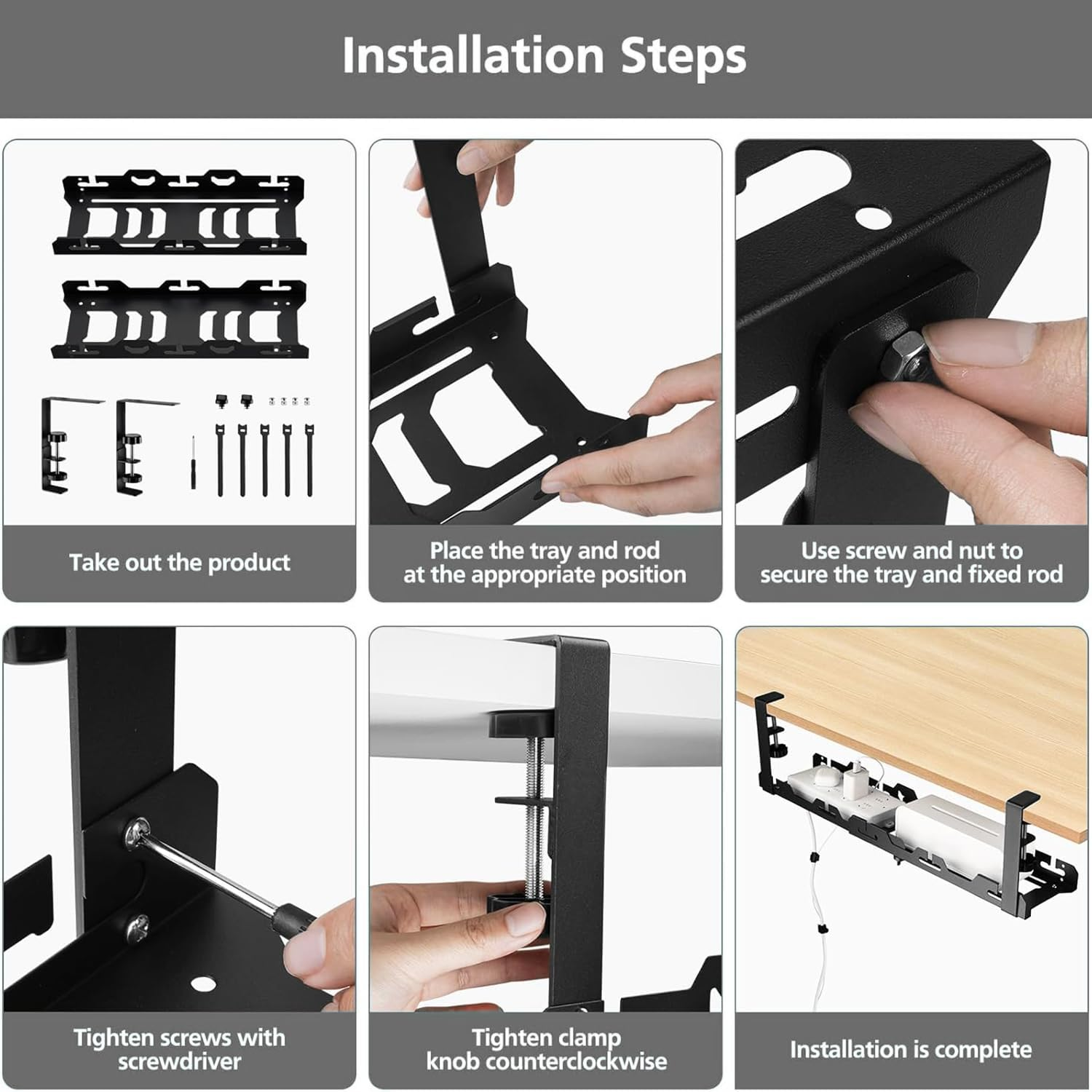 Installation Steps

Take out the product

Place the tray and rod at the appropriate position

Use screw and nut to secure the tray and fixed rod

Tighten screws with screwdriver

Tighten clamp knob counterclockwise

Installation is complete