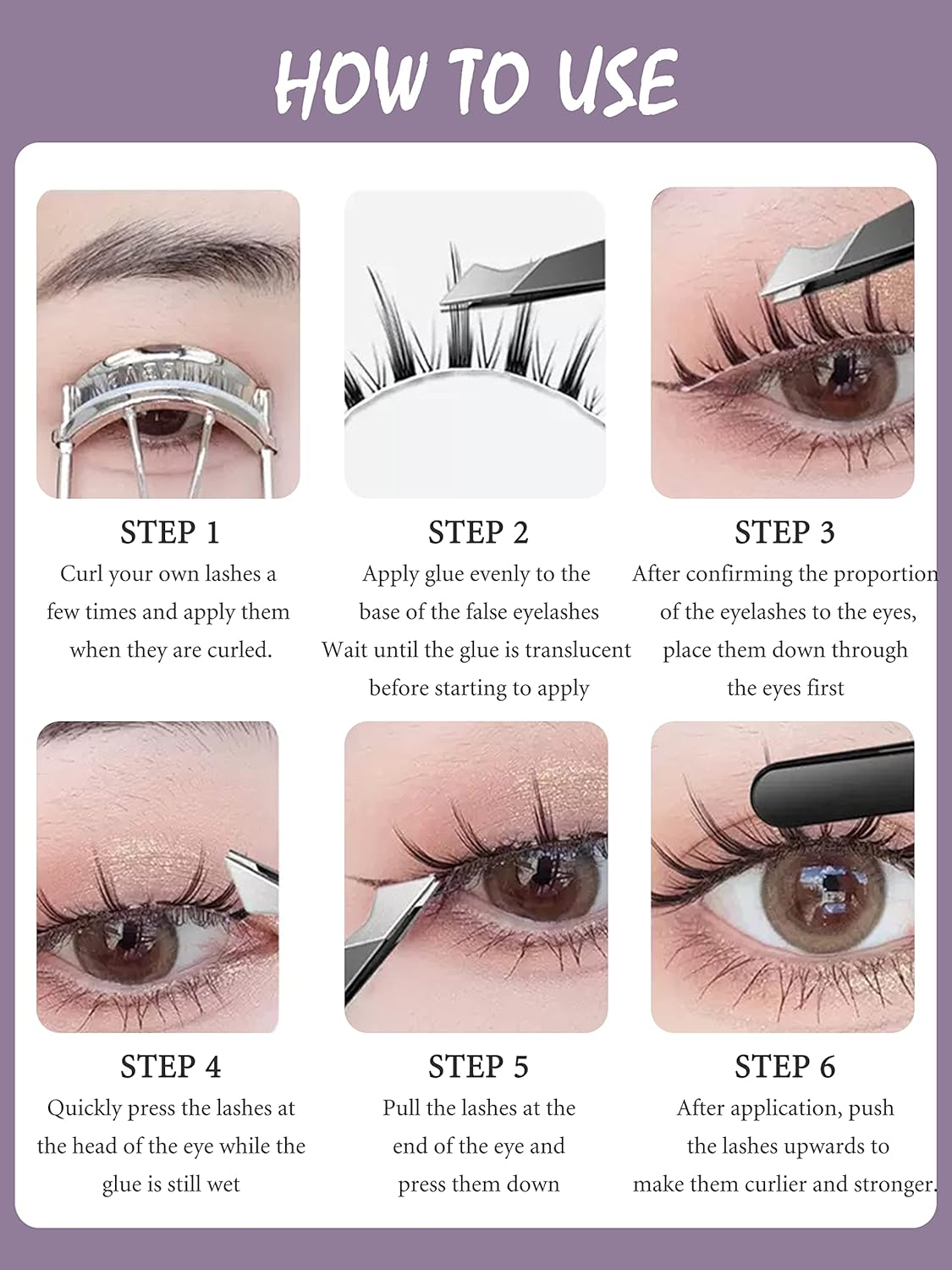 HOW TO USE

STEP 1
Curl your own lashes a few times and apply them when they are curled.

STEP 2
Apply glue evenly to the base of the false eyelashes Wait until the glue is translucent before starting to apply

STEP 3
After confirming the proportion of the eyelashes to the eyes, place them down through the eyes first

STEP 4
Quickly press the lashes at the head of the eye while the glue is still wet

STEP 5
Pull the lashes at the end of the eye and press them down

STEP 6
After application, push the lashes upwards to make them curlier and stronger.