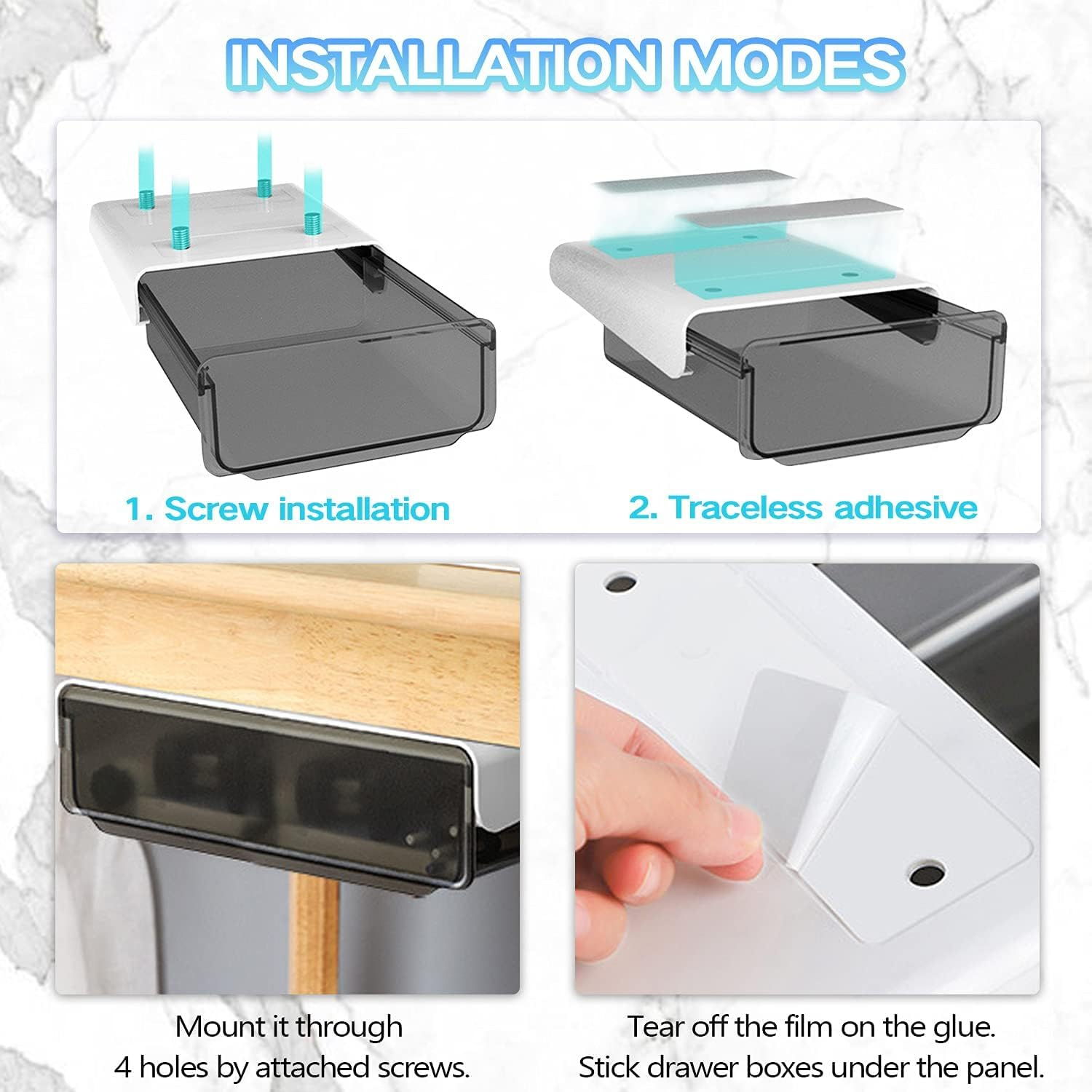 INSTALLATION MODES

1. Screw installation

2. Traceless adhesive

Mount it through 4 holes by attached screws.

Tear off the film on the glue. Stick drawer boxes under the panel.