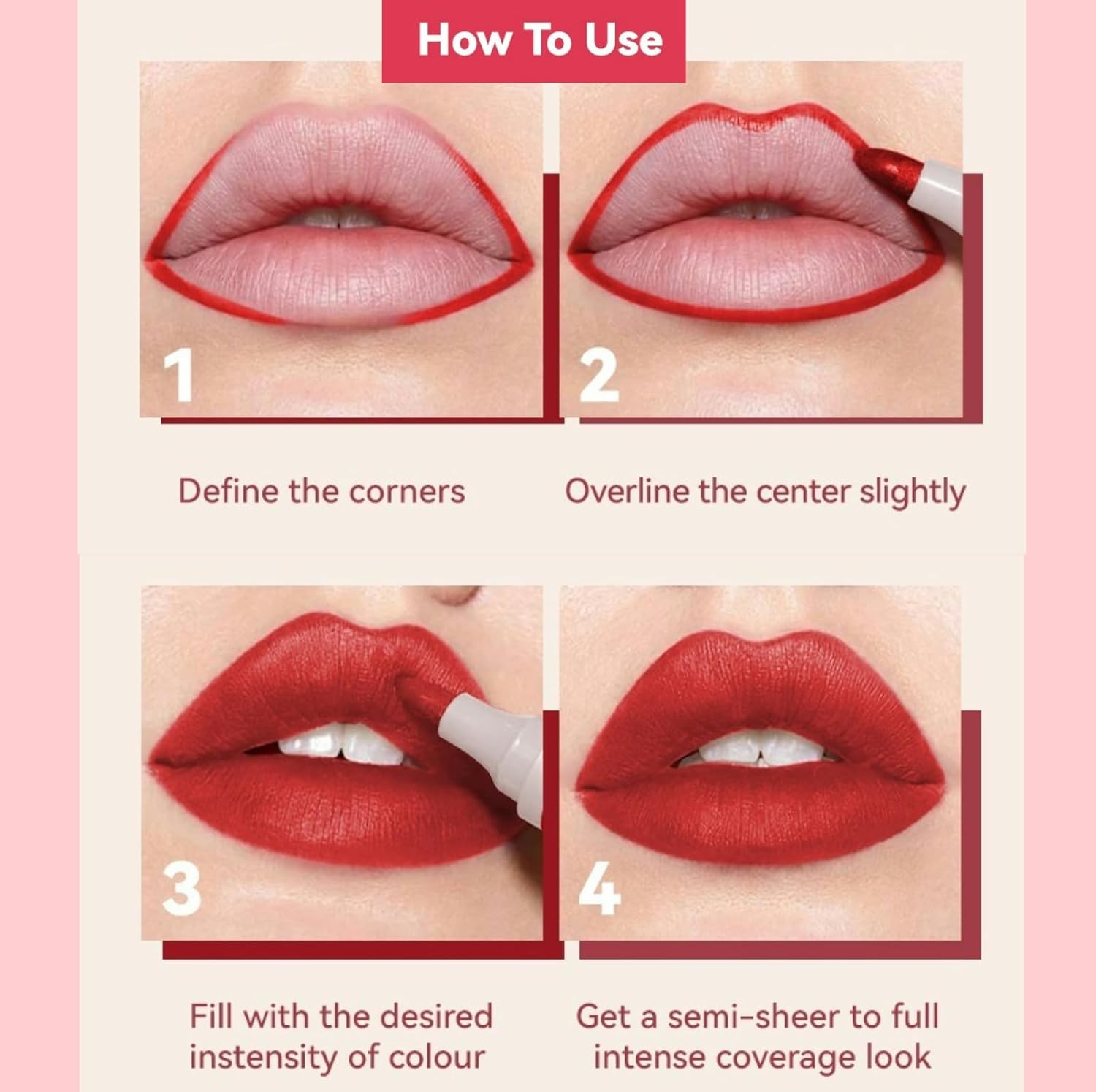 How To Use

1

Define the corners

2

Overline the center slightly

3

Fill with the desired instensity of colour

4

Get a semi-sheer to full intense coverage look