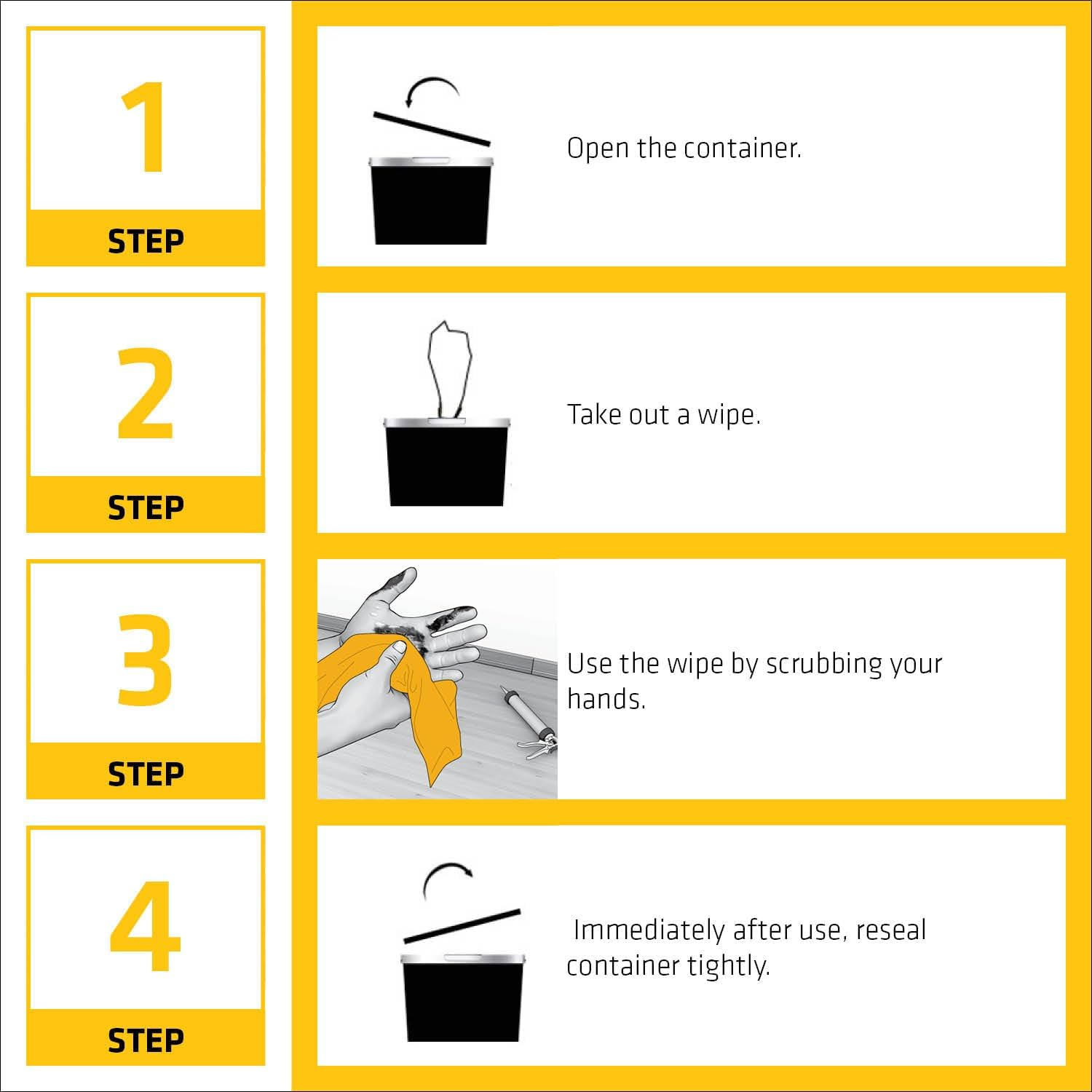 1

STEP

Open the container.

2

STEP

Take out a wipe.

3

STEP

Use the wipe by scrubbing your hands.

4

STEP

Immediately after use, reseal container tightly.