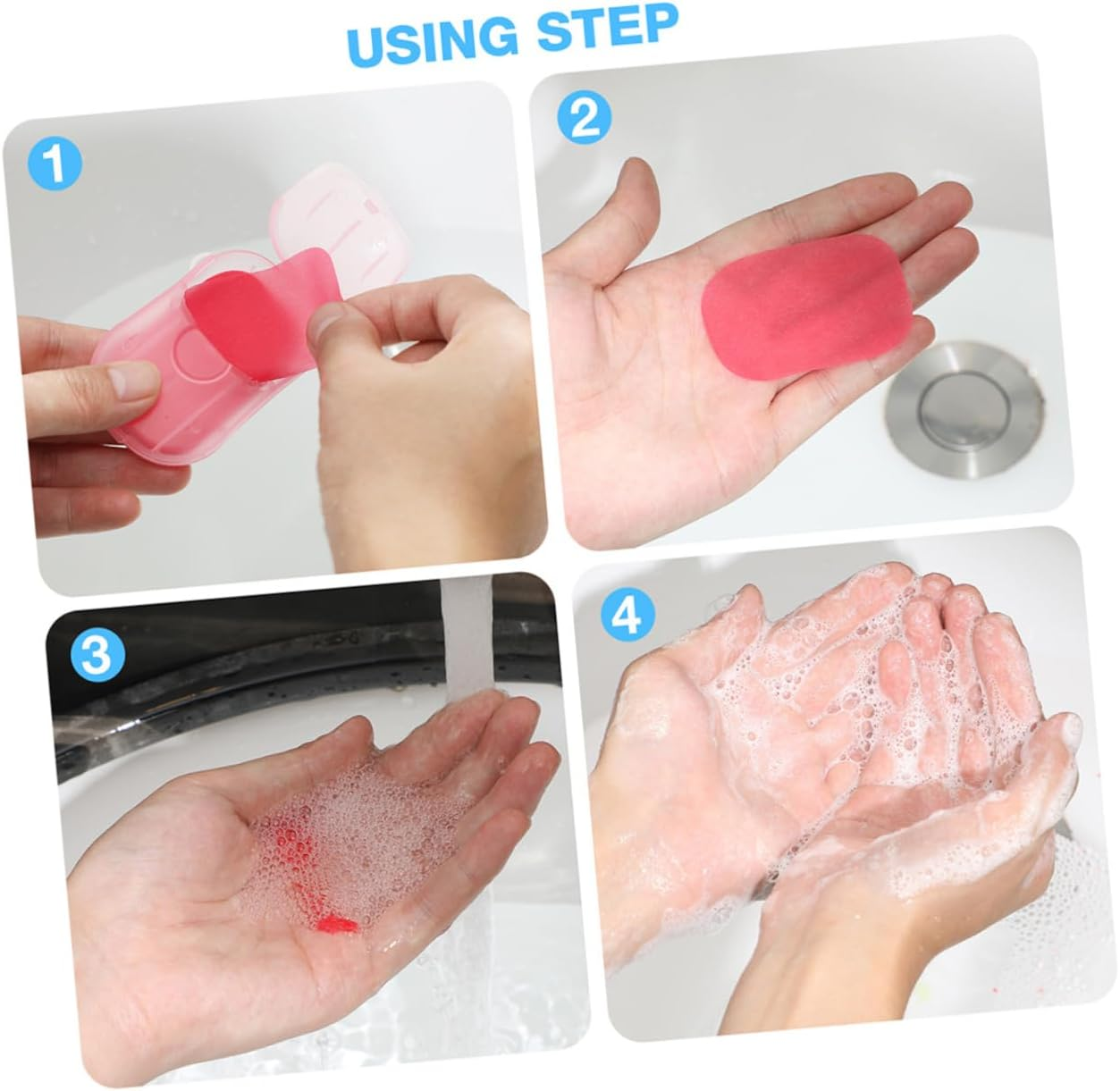 USING STEP

1

2

3

4