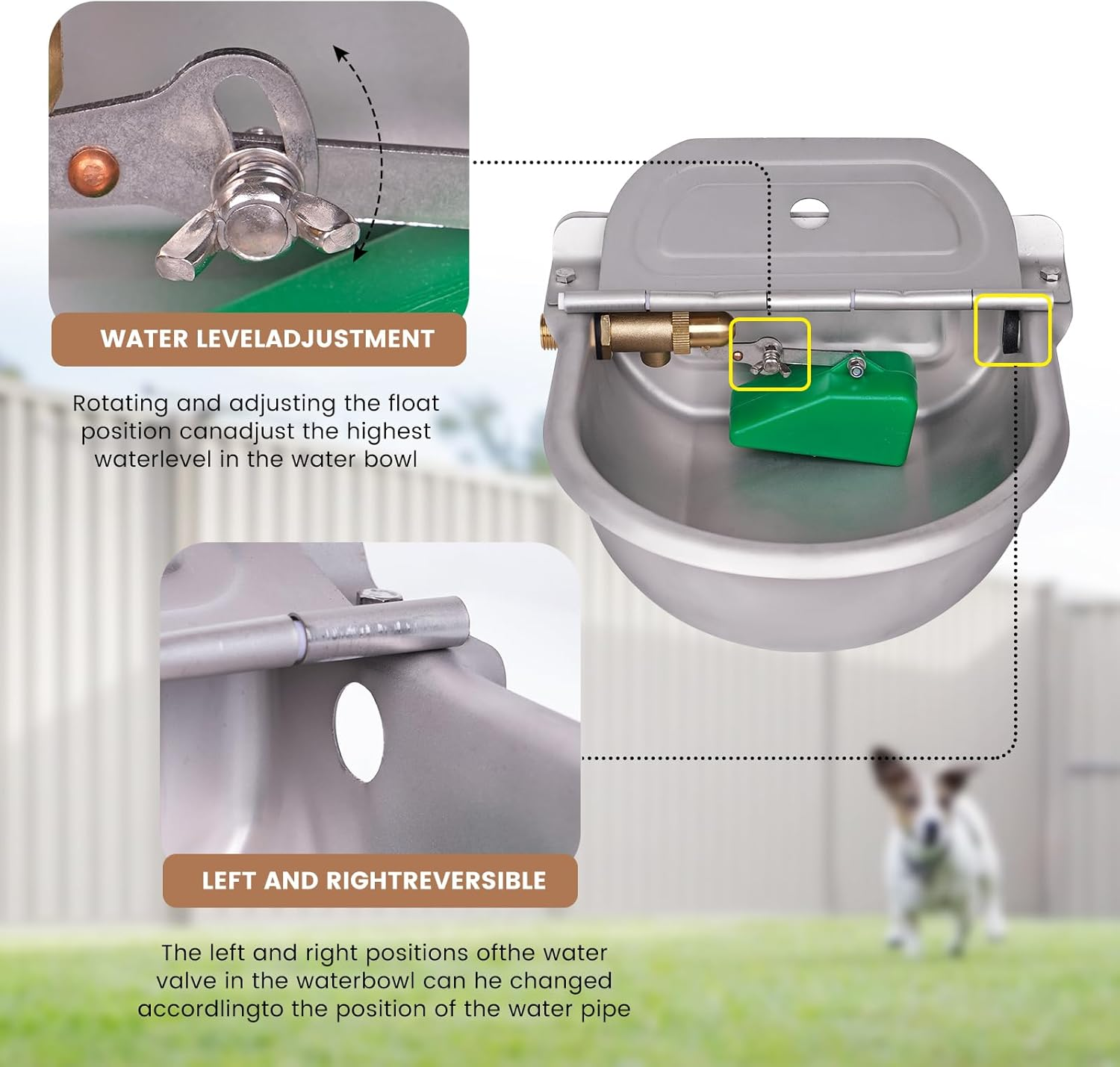 WATER LEVELADJUSTMENT

Rotating and adjusting the float position canadjust the highest waterlevel in the water bowl

LEFT AND RIGHTREVERSIBLE

The left and right positions ofthe water valve in the waterbowl can he changed accordlingto the position of the water pipe