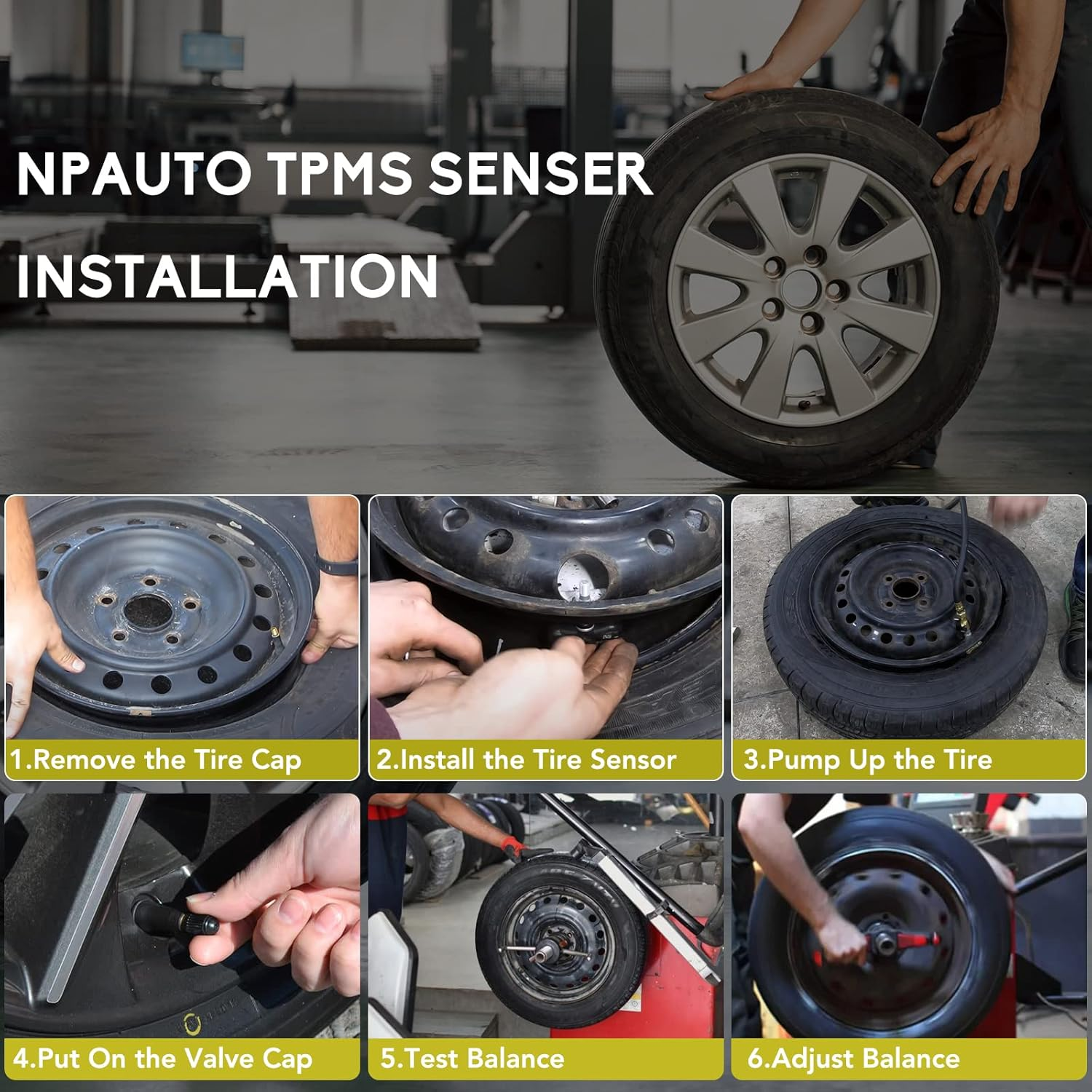 NPAUTO TPMS SENSER INSTALLATION

1.Remove the Tire Cap

2.Install the Tire Sensor

3.Pump Up the Tire

4.Put On the Valve Cap

5.Test Balance

6.Adjust Balance