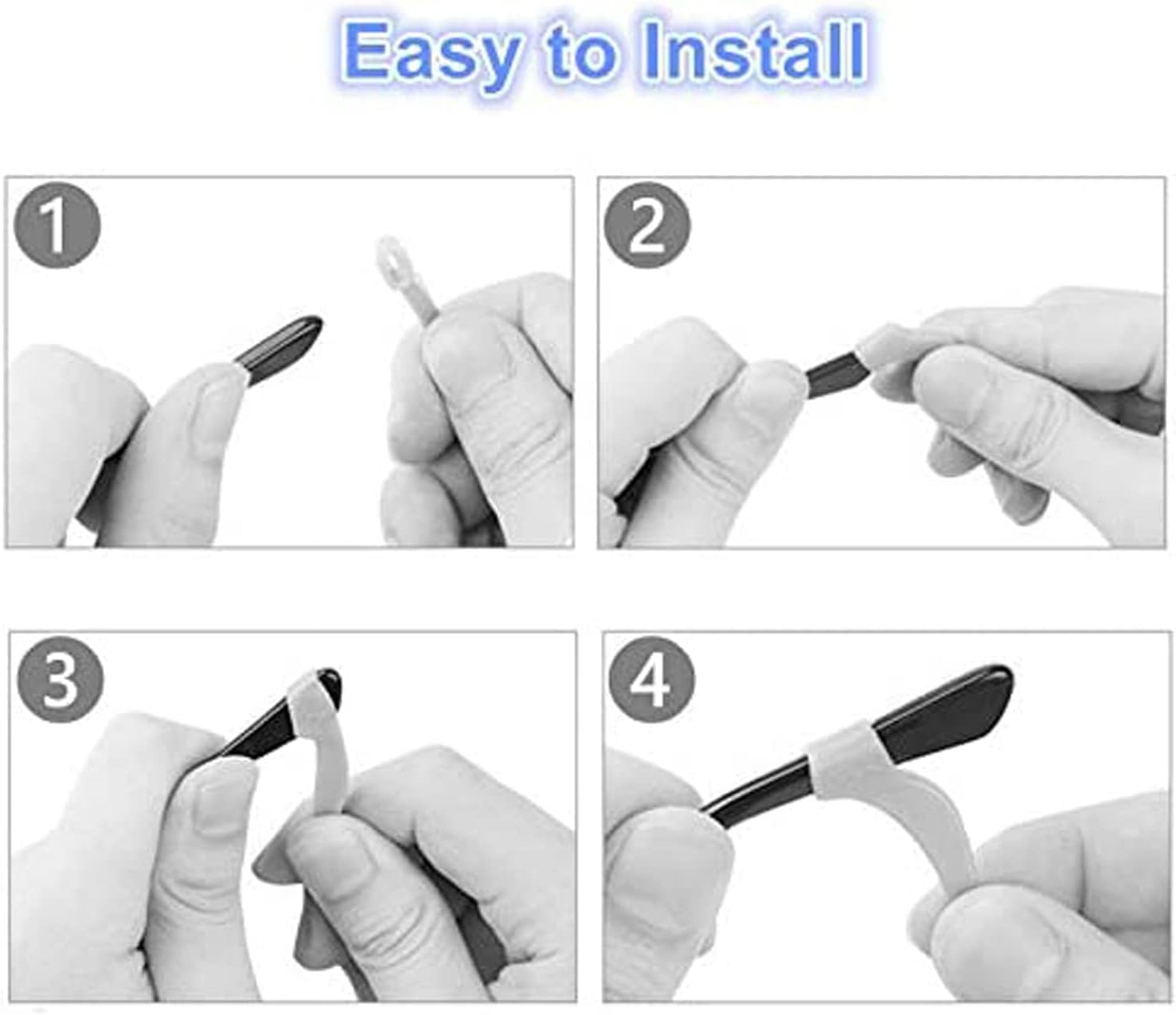 Easy to Install

1

2

3

4