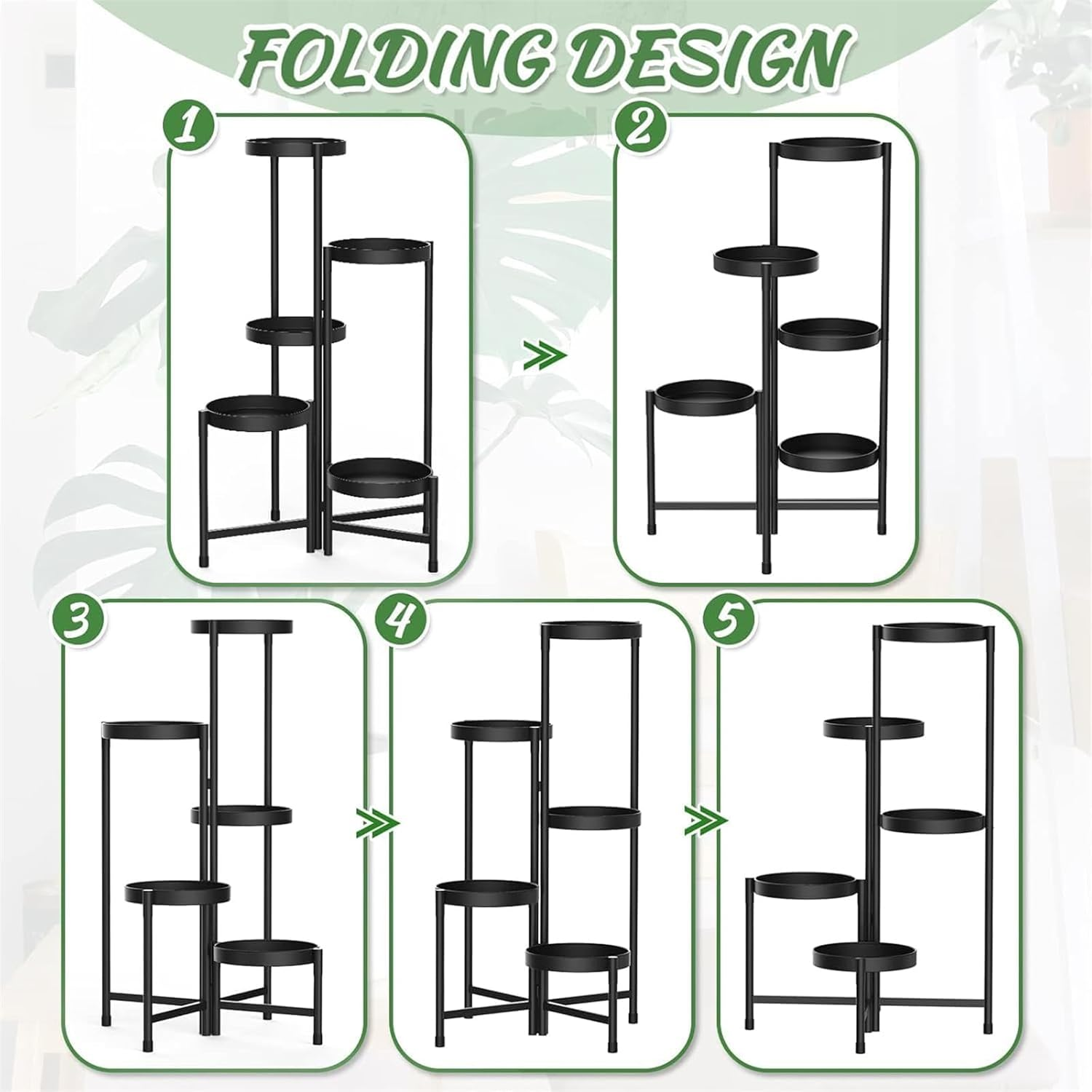 FOLDING DESIGN

1

2

3

4

5