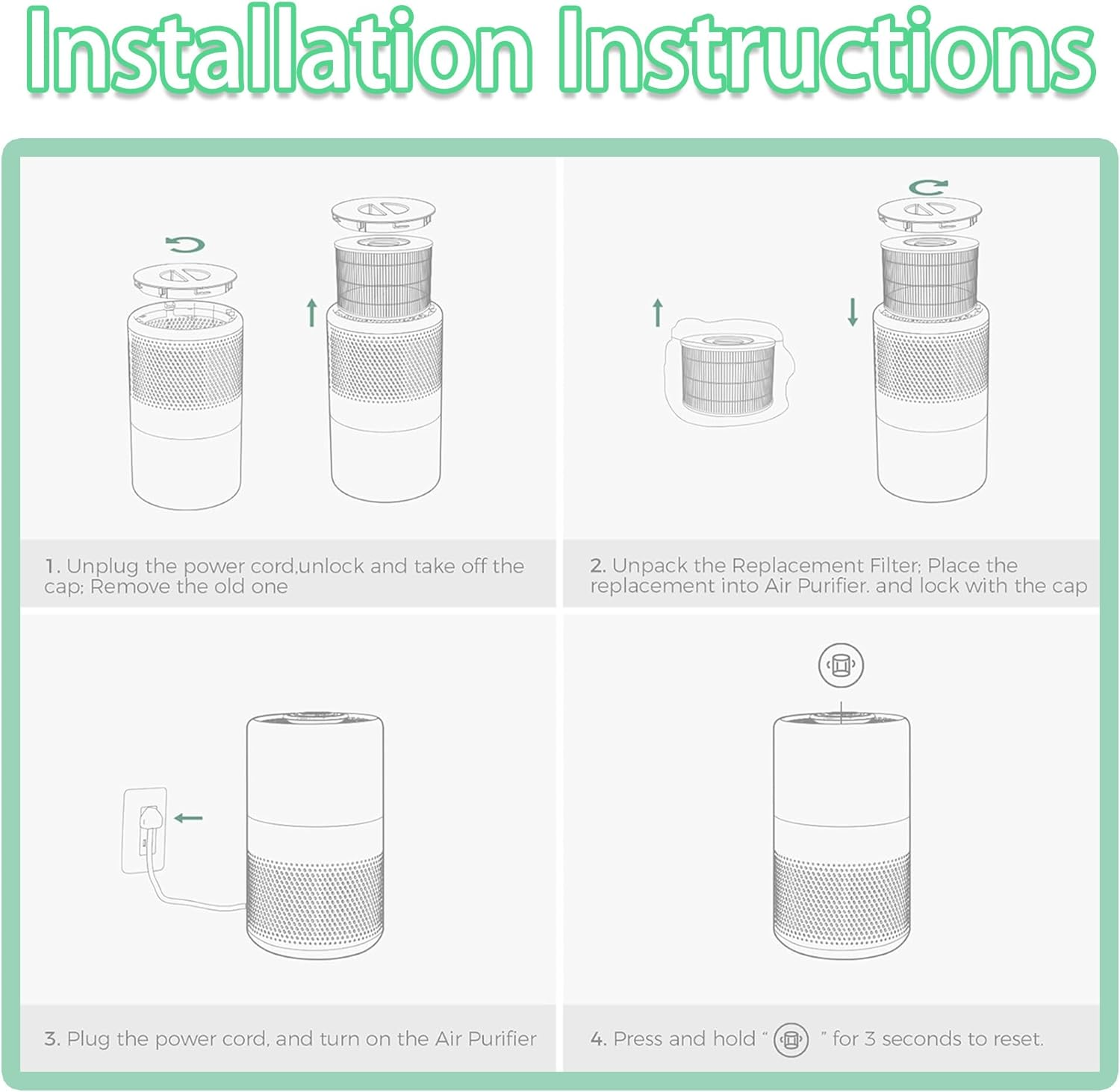 Installation Instructions

1. Unplug the power cord,unlock and take off the cap; Remove the old one

2. Unpack the Replacement Filter; Place the replacement into Air Purifier. and lock with the cap

3. Plug the power cord, and turn on the Air Purifier

4. Press and hold " " for 3 seconds to reset.