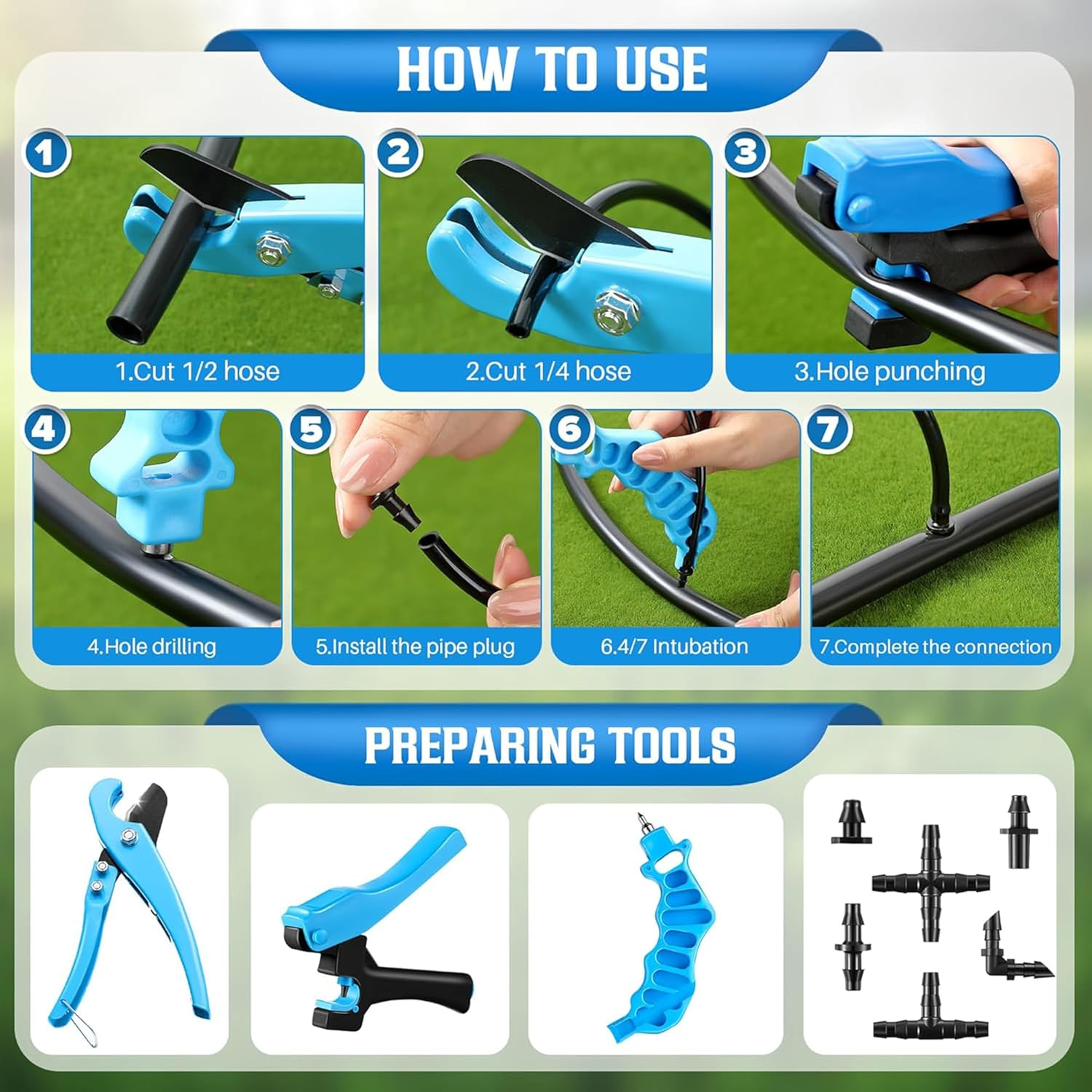 HOW TO USE

1

1.Cut 1/2 hose

2

2.Cut 1/4 hose

3

3.Hole punching

4

4.Hole drilling

5

5.Install the pipe plug

6

6.4/7 Intubation

7

7.Complete the connection

PREPARING TOOLS