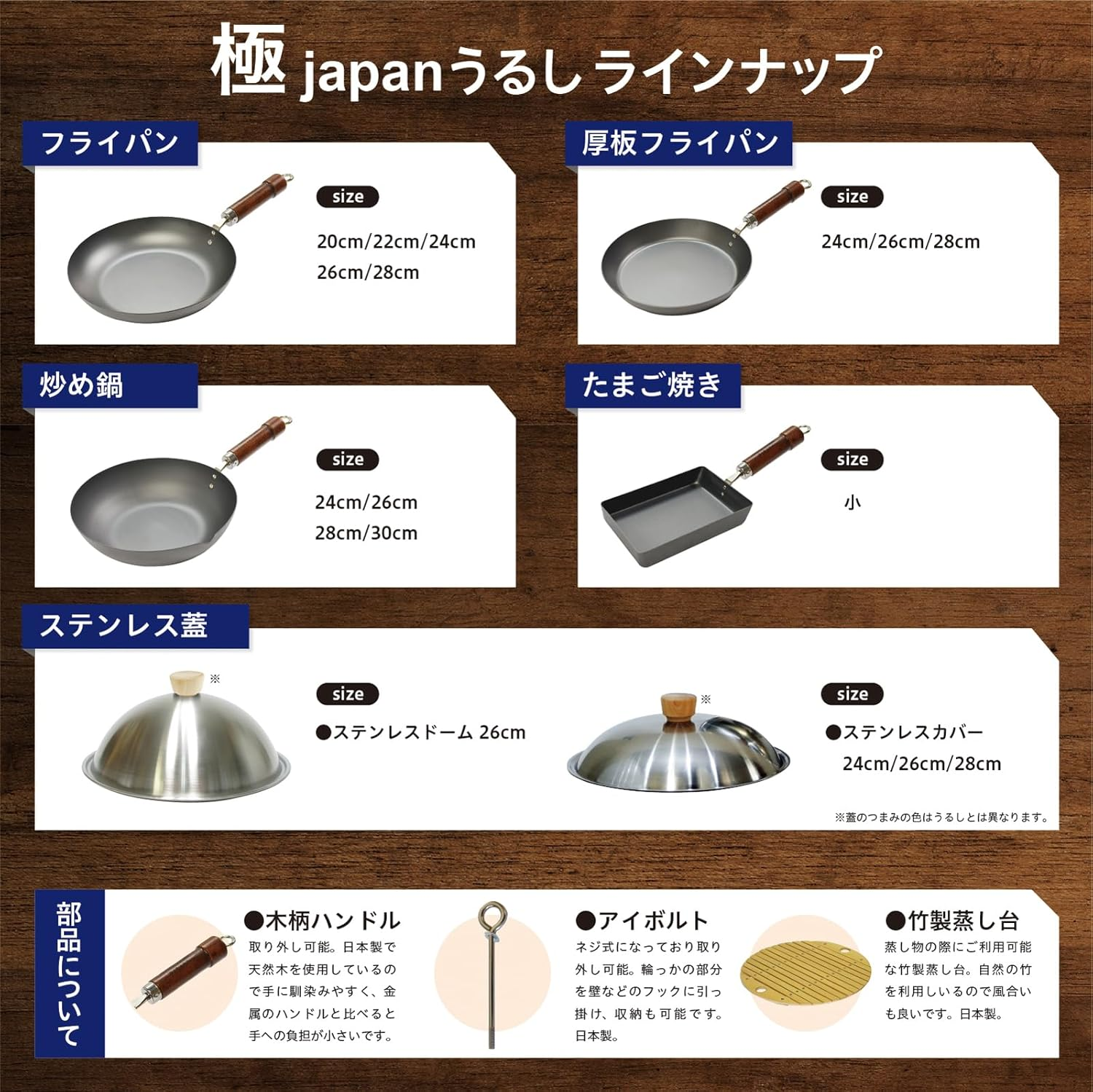 極 japanうるし ラインナップ

フライパン

size

20cm/22cm/24cm
26cm/28cm

厚板フライパン

size

24cm/26cm/28cm

炒め鍋

size

24cm/26cm
28cm/30cm

たまご焼き

size

小

ステンレス蓋

※

size

●ステンレスドーム 26cm

※

size

●ステンレスカバー
24cm/26cm/28cm

※蓋のつまみの色はうるしとは異なります。

部品について

●木柄ハンドル
取り外し可能。日本製で天然木を使用しているので手に馴染みやすく、金属のハンドルと比べると手への負担が小さいです。

●アイボルト
ネジ式になっており取り外し可能。輪っかの部分を壁などのフックに引っ掛け、収納も可能です。日本製。

●竹製蒸し台
蒸し物の際にご利用可能な竹製蒸し台。自然の竹を利用しいるので風合いも良いです。日本製。