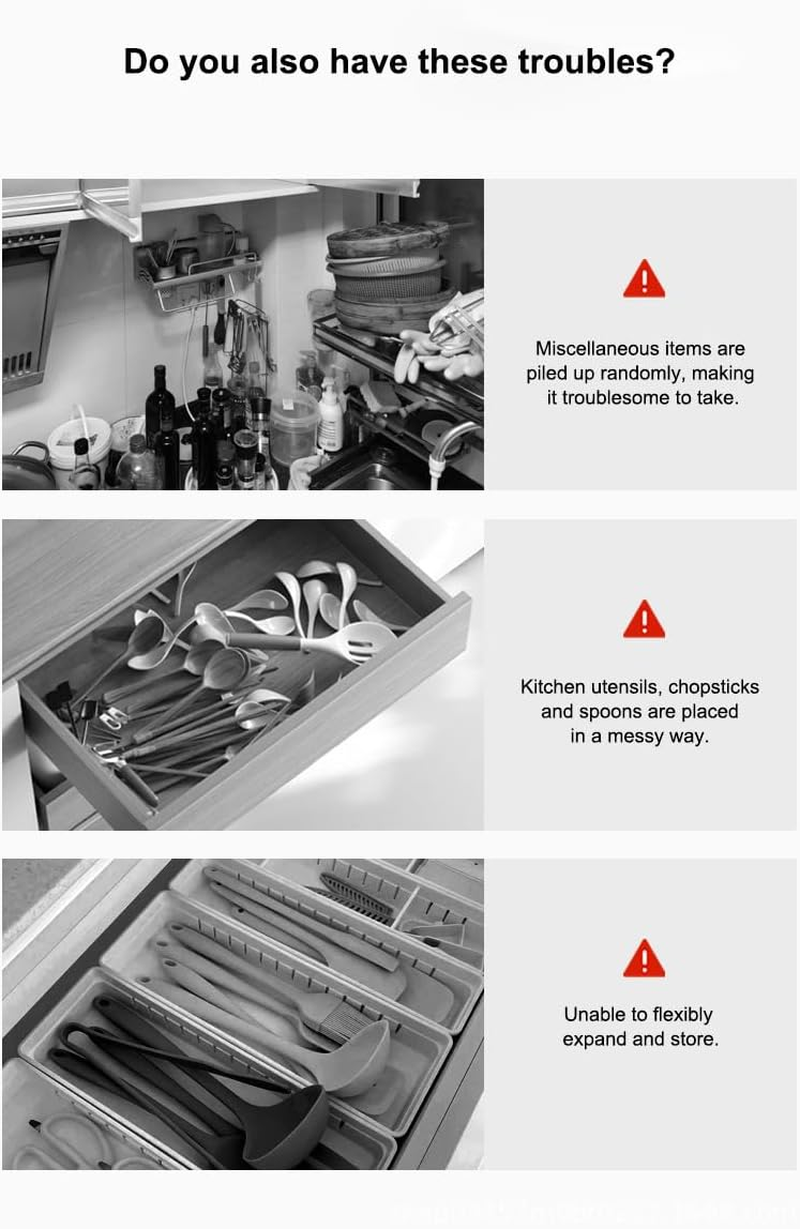 Do you also have these troubles?

Miscellaneous items are piled up randomly, making it troublesome to take.

Kitchen utensils, chopsticks and spoons are placed in a messy way.

Unable to flexibly expand and store.