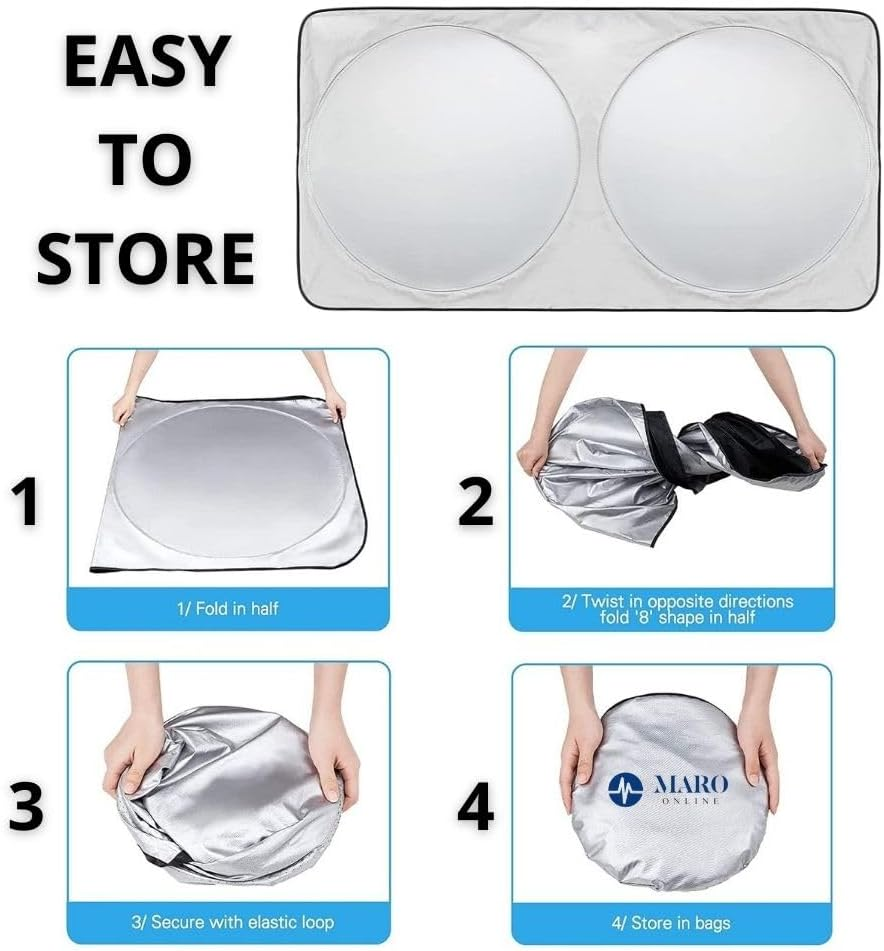 EASY TO STORE

1

1/ Fold in half

2

2/ Twist in opposite directions fold '8' shape in half

3

3/ Secure with elastic loop

4

MARO ONLINE

4/ Store in bags