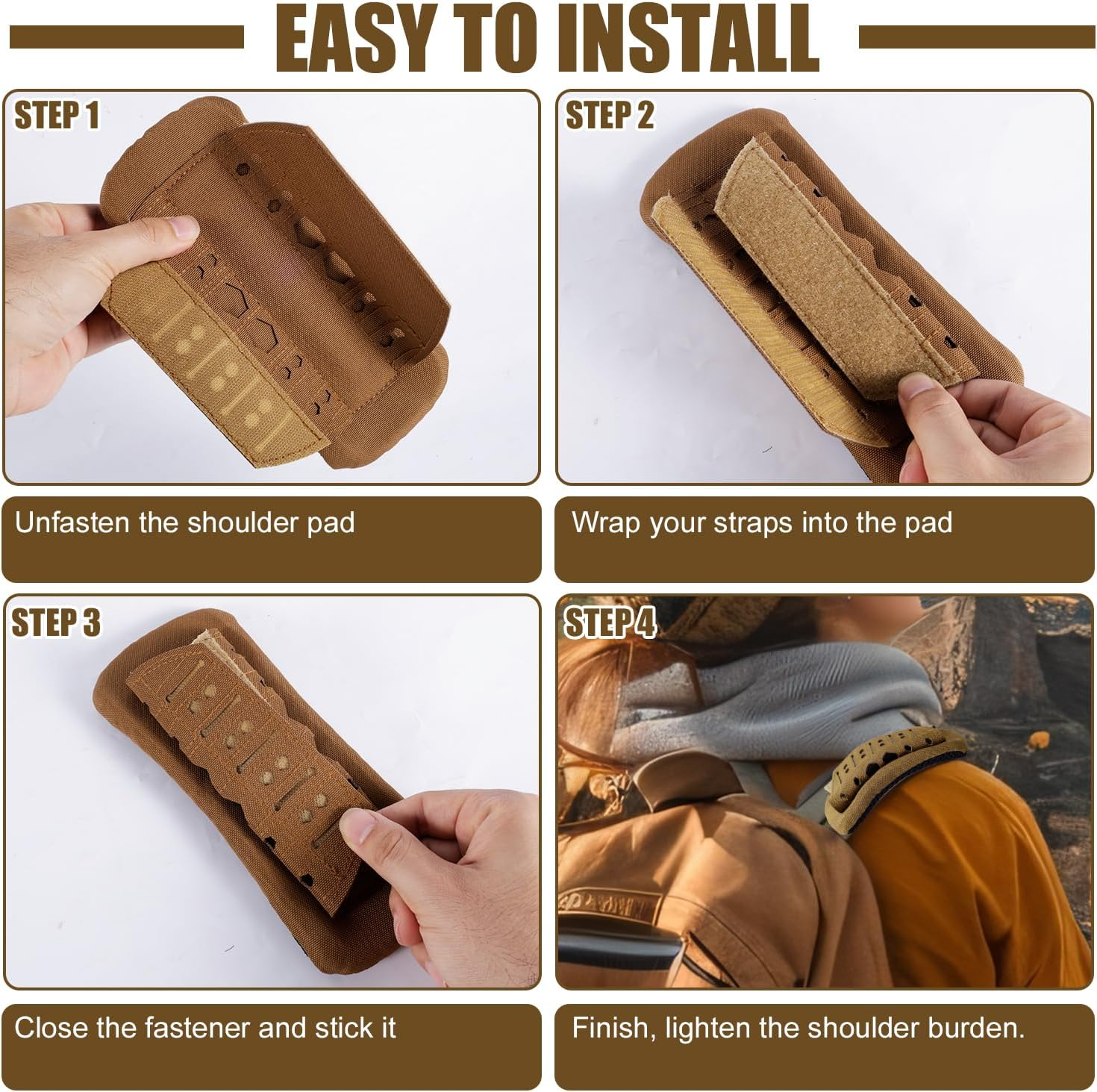 EASY TO INSTALL

STEP 1

Unfasten the shoulder pad

STEP 2

Wrap your straps into the pad

STEP 3

Close the fastener and stick it

STEP 4

Finish, lighten the shoulder burden.