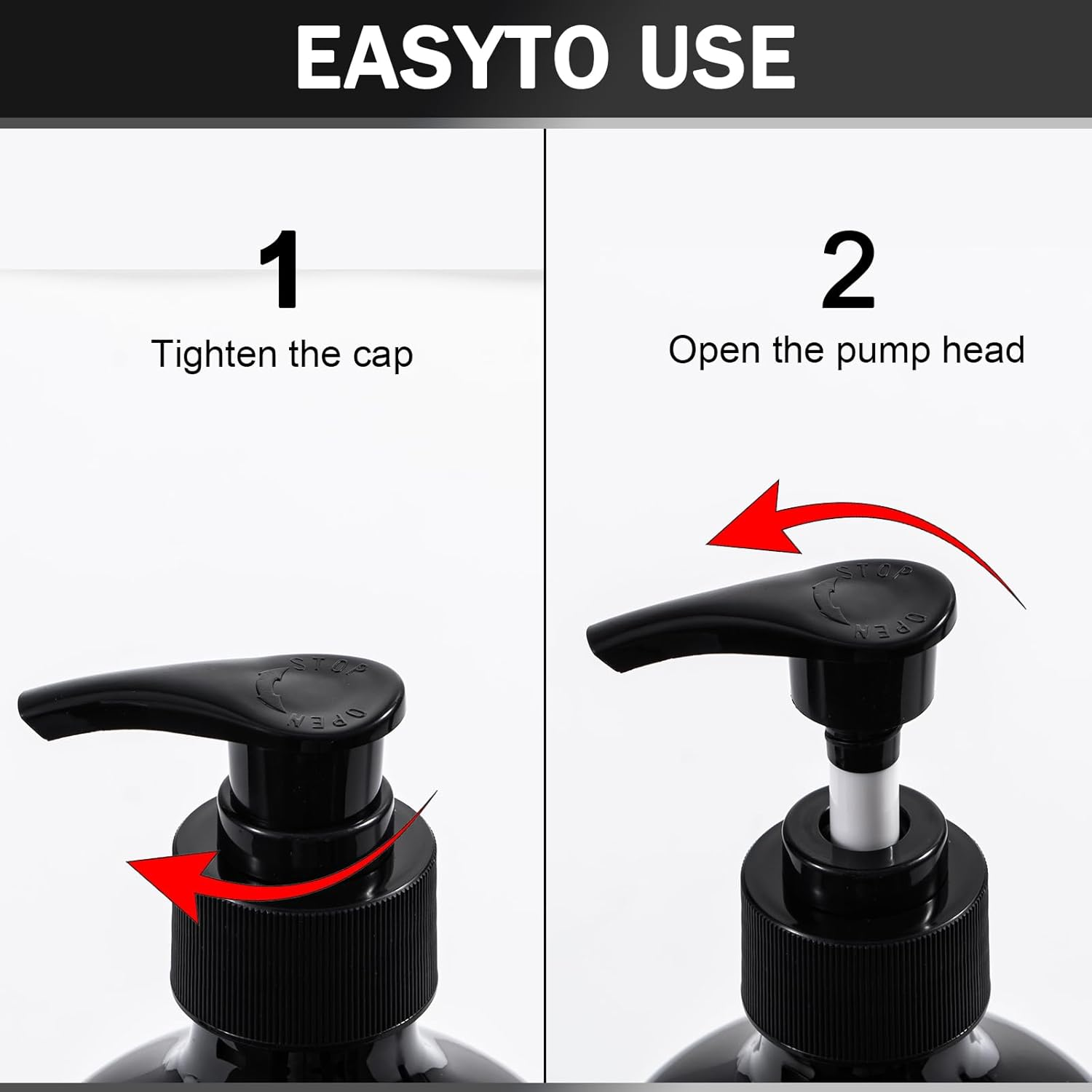 EASYTO USE

1
Tighten the cap

STOP
OPEN

2
Open the pump head

STOP
OPEN