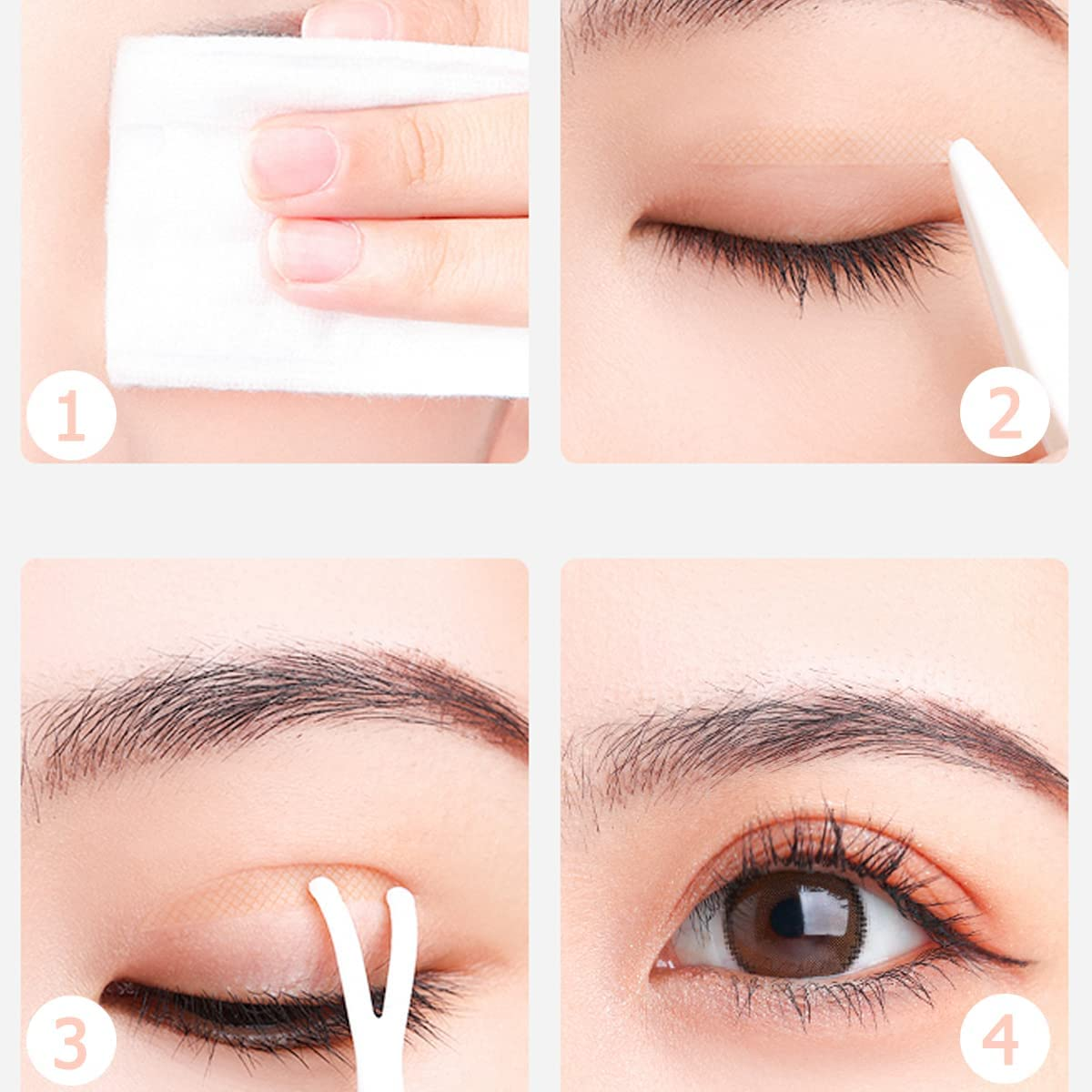 1

2

3

4