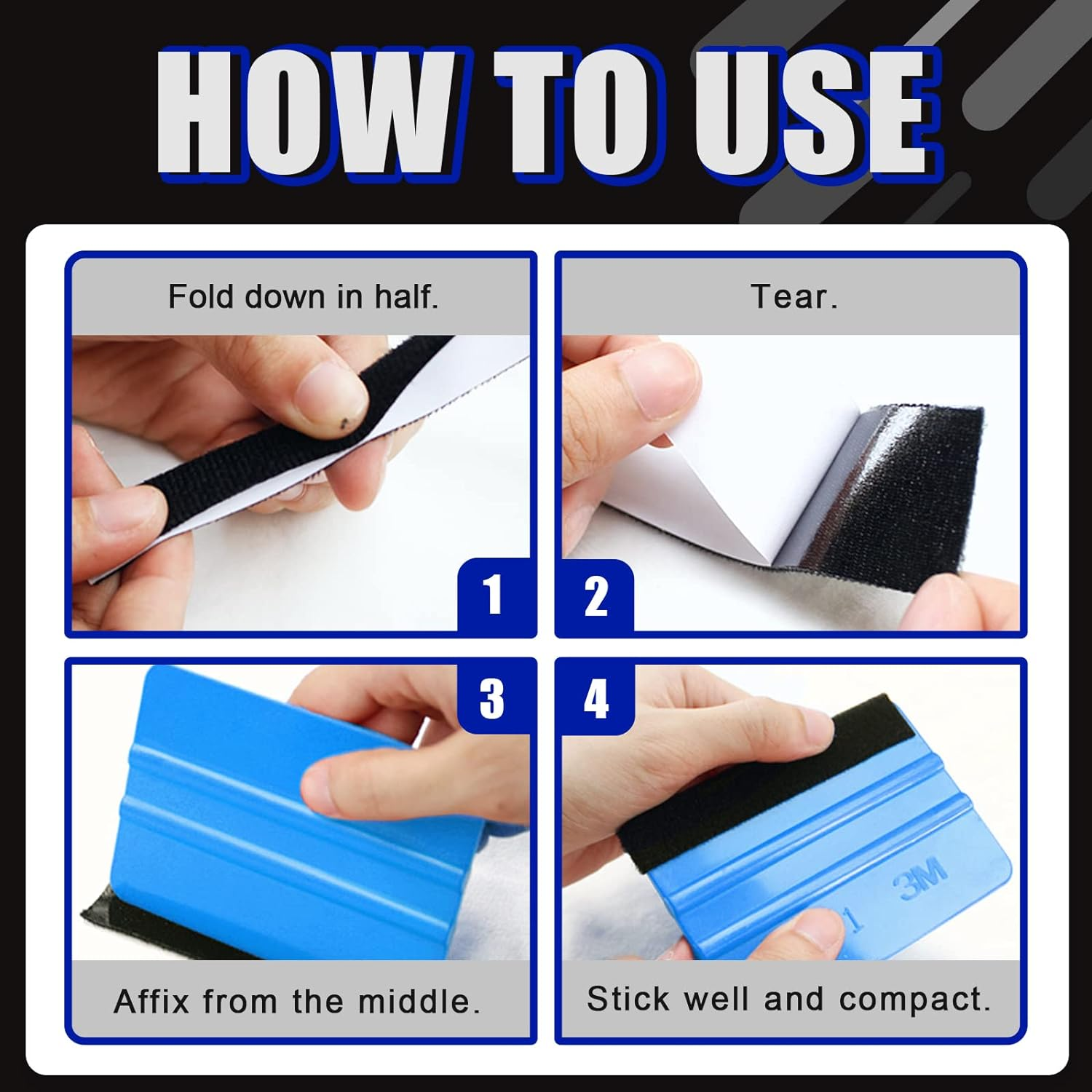 HOW TO USE

Fold down in half.

1

Tear.

2

3

Affix from the middle.

4

3M

Stick well and compact.