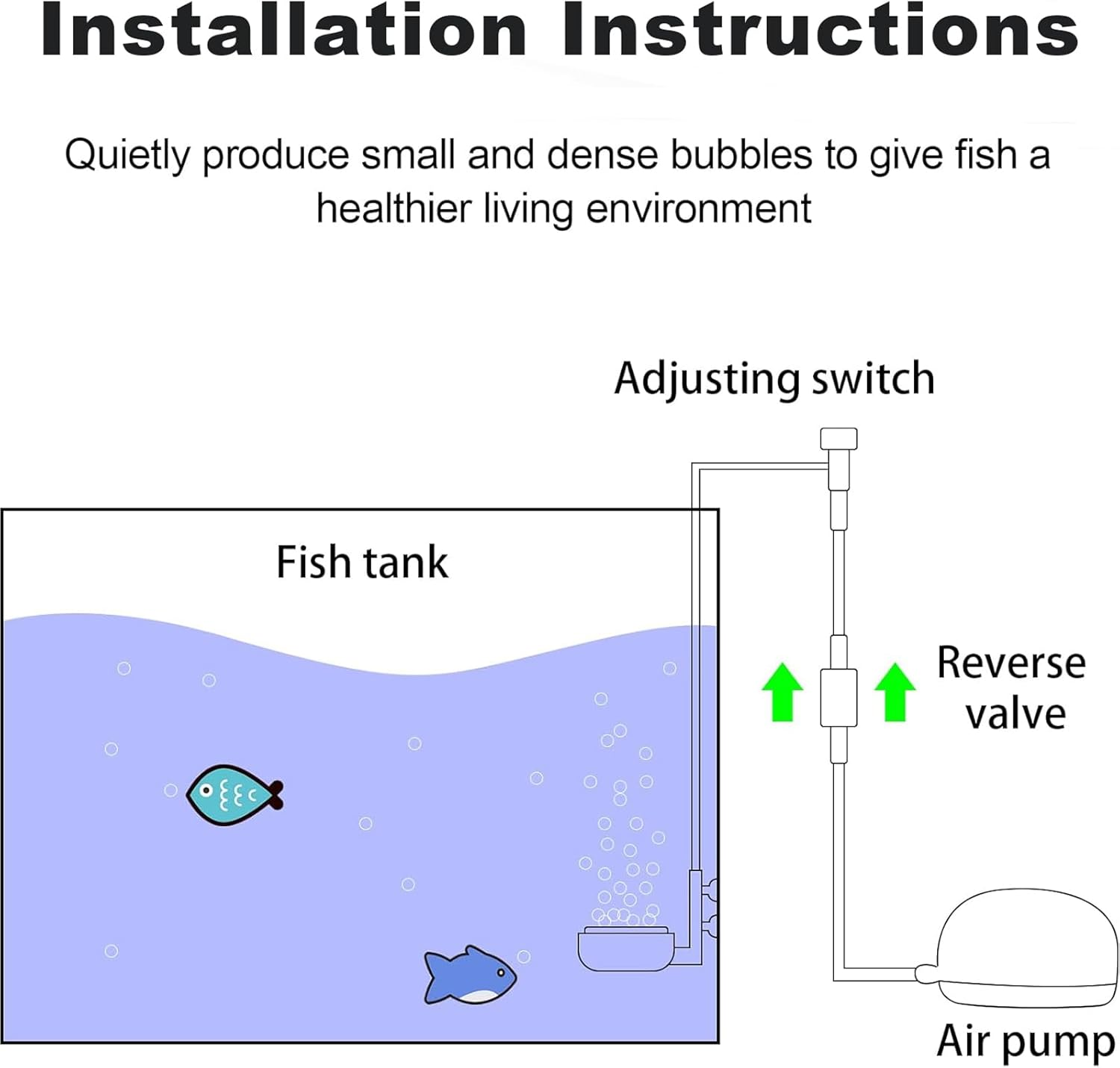 Installation Instructions

Quietly produce small and dense bubbles to give fish a healthier living environment

Adjusting switch

Fish tank

Reverse valve

Air pump