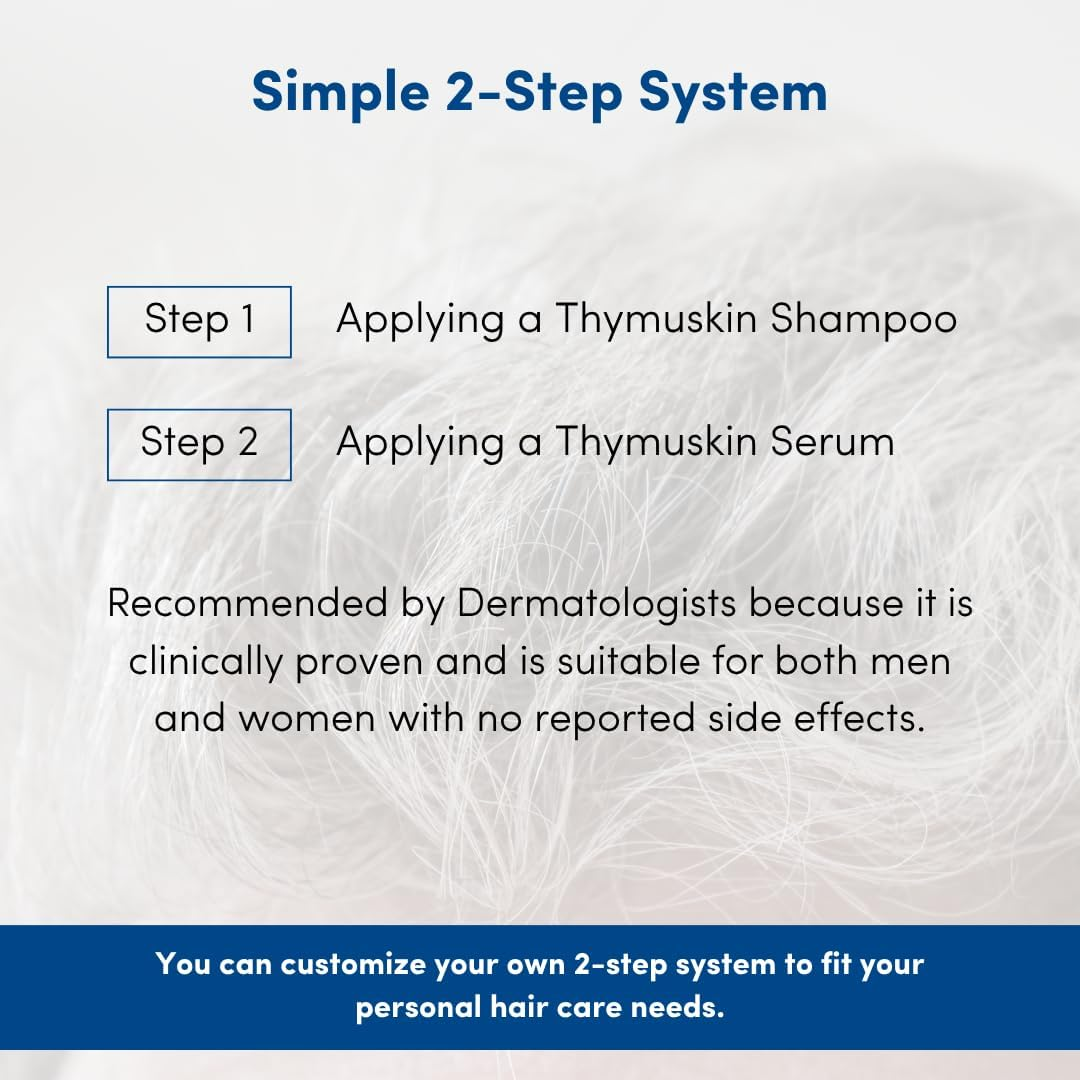 Simple 2-Step System

Step 1 Applying a Thymuskin Shampoo

Step 2 Applying a Thymuskin Serum

Recommended by Dermatologists because it is clinically proven and is suitable for both men and women with no reported side effects.

You can customize your own 2-step system to fit your personal hair care needs.