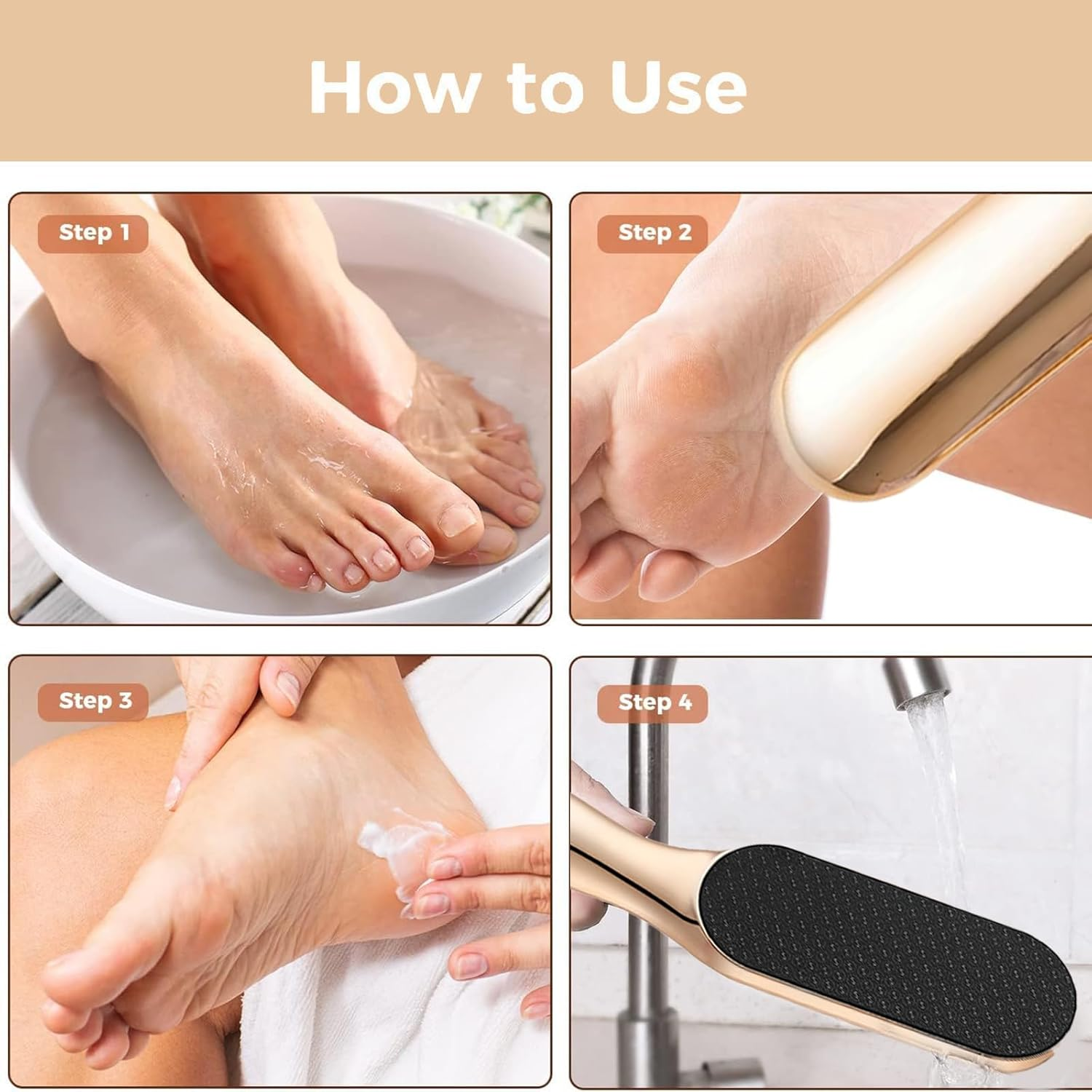 How to Use

Step 1

Step 2

Step 3

Step 4