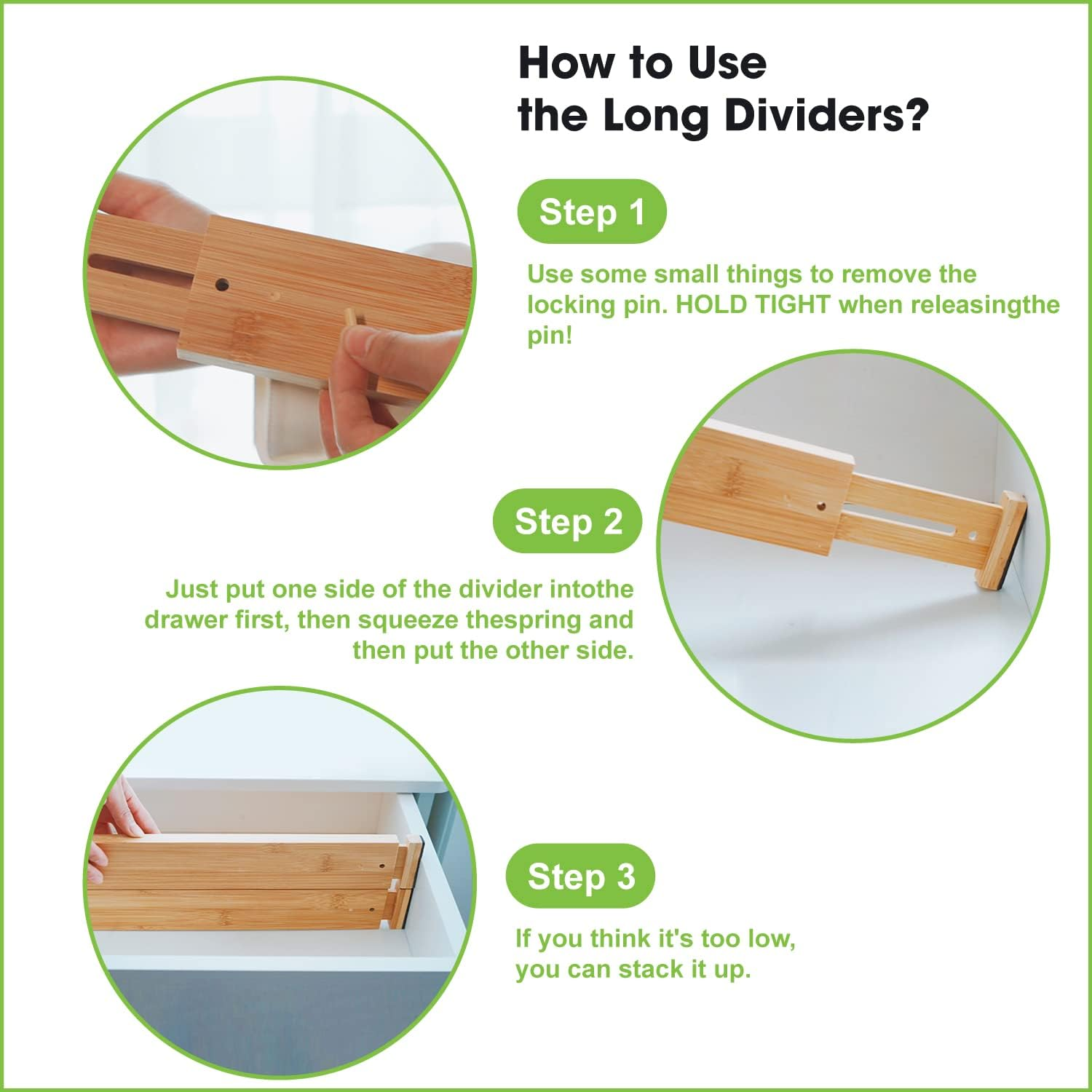 How to Use the Long Dividers?

Step 1

Use some small things to remove the locking pin. HOLD TIGHT when releasingthe pin!

Step 2

Just put one side of the divider intothe drawer first, then squeeze thespring and then put the other side.

Step 3

If you think it's too low, you can stack it up.