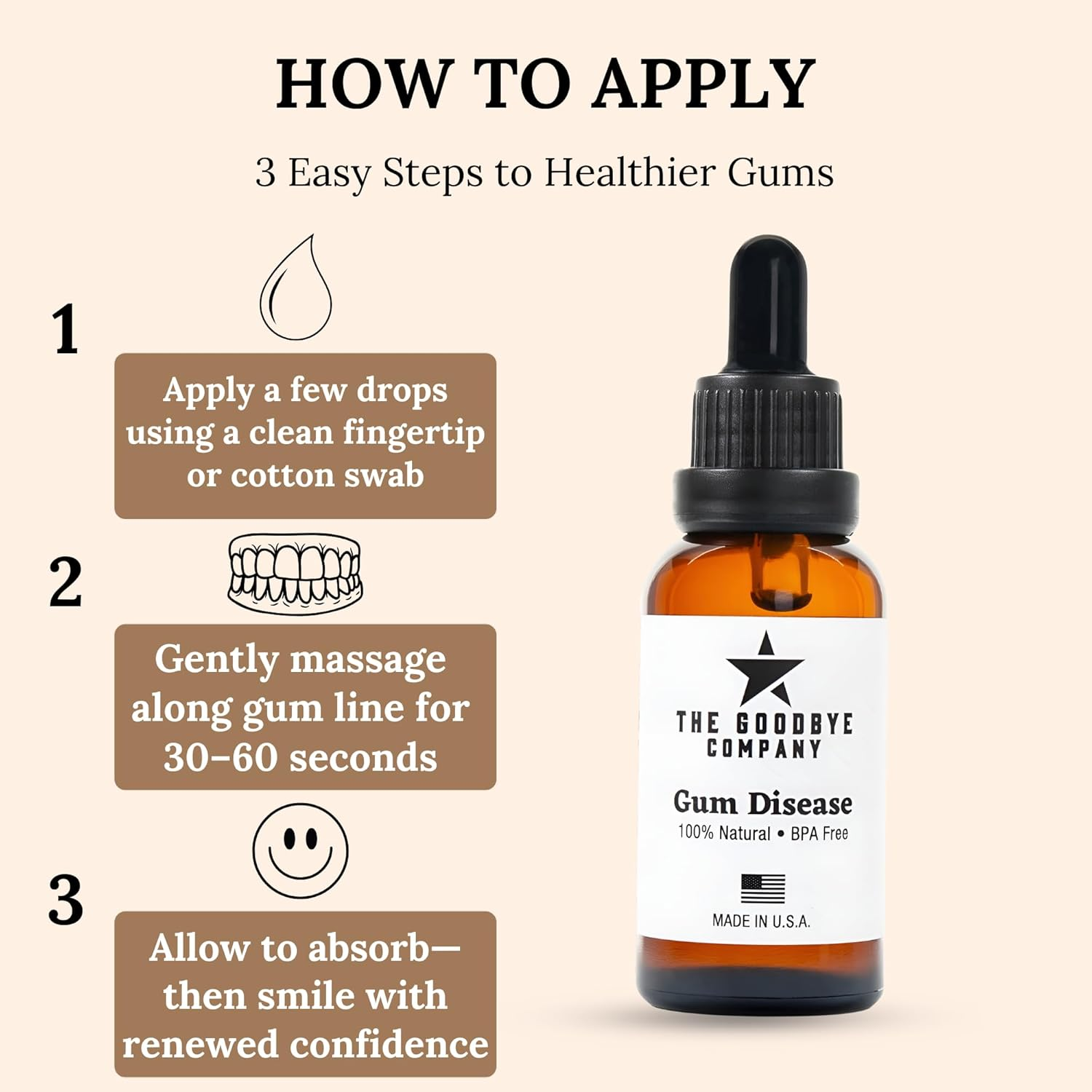 HOW TO APPLY

3 Easy Steps to Healthier Gums

1

Apply a few drops using a clean fingertip or cotton swab

2

Gently massage along gum line for 30–60 seconds

3

Allow to absorb— then smile with renewed confidence

THE GOODBYE COMPANY

Gum Disease

100% Natural • BPA Free

MADE IN U.S.A.