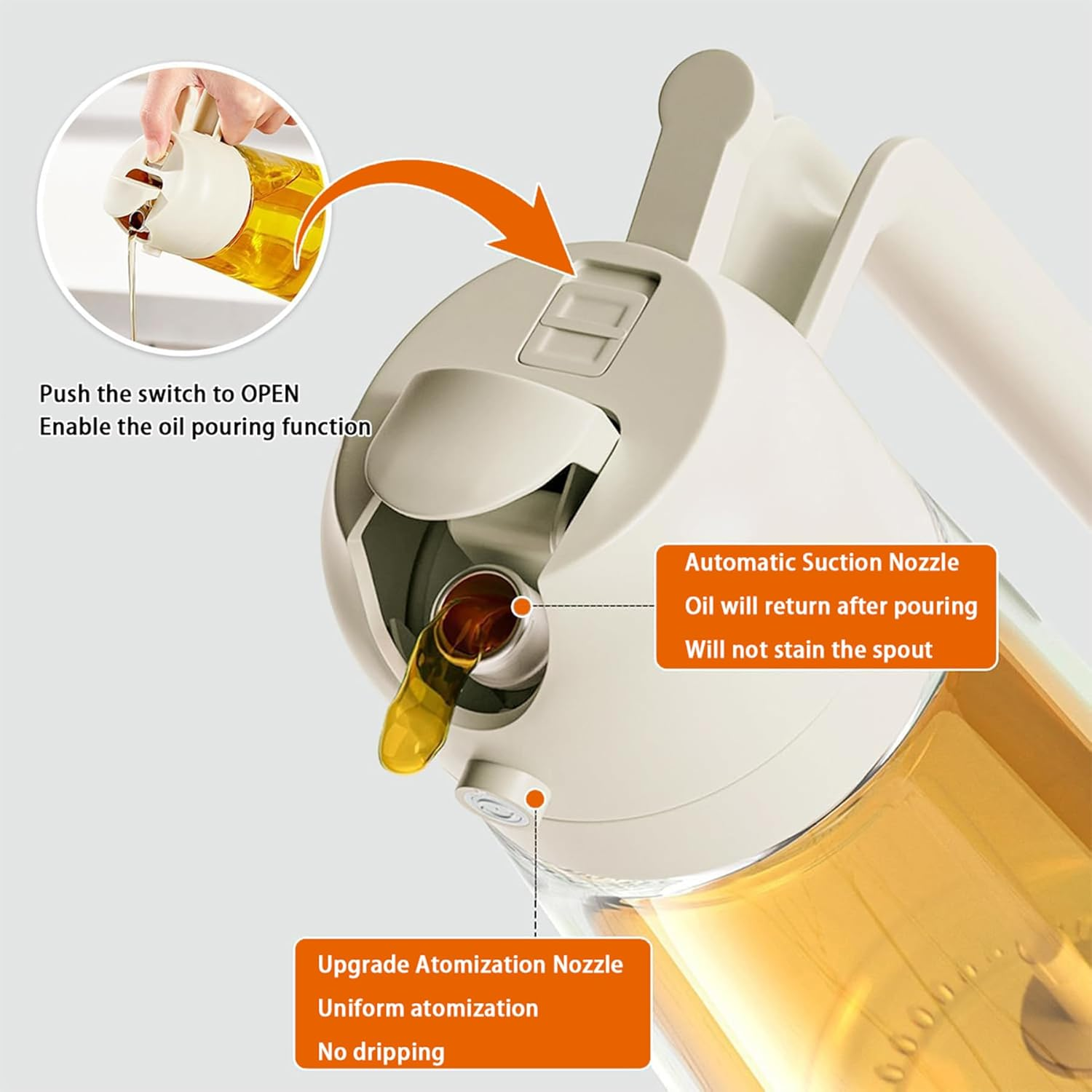 Push the switch to OPEN
Enable the oil pouring function

Automatic Suction Nozzle
Oil will return after pouring
Will not stain the spout

Upgrade Atomization Nozzle
Uniform atomization
No dripping