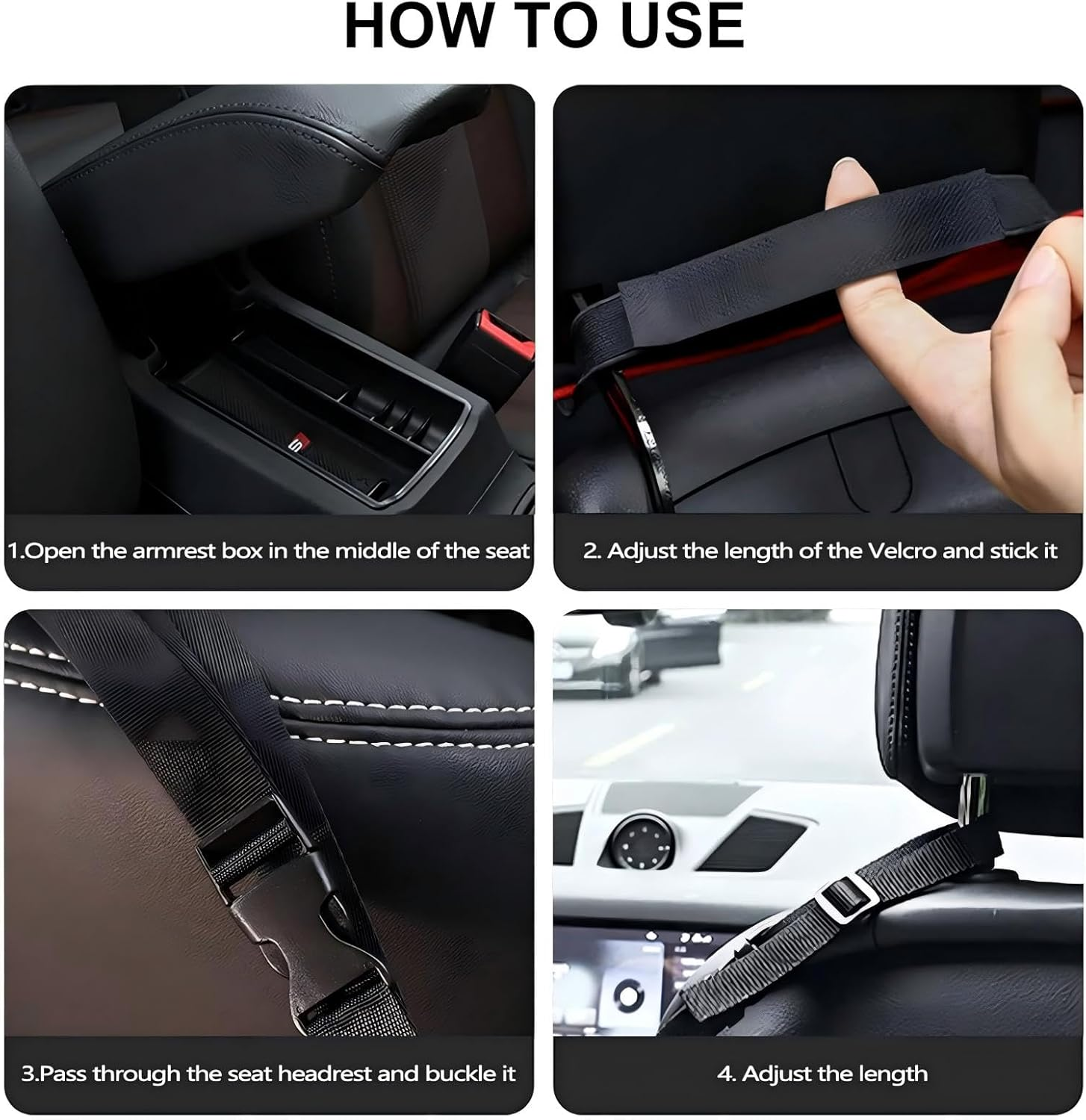 HOW TO USE

1.Open the armrest box in the middle of the seat

2. Adjust the length of the Velcro and stick it

3.Pass through the seat headrest and buckle it

4. Adjust the length