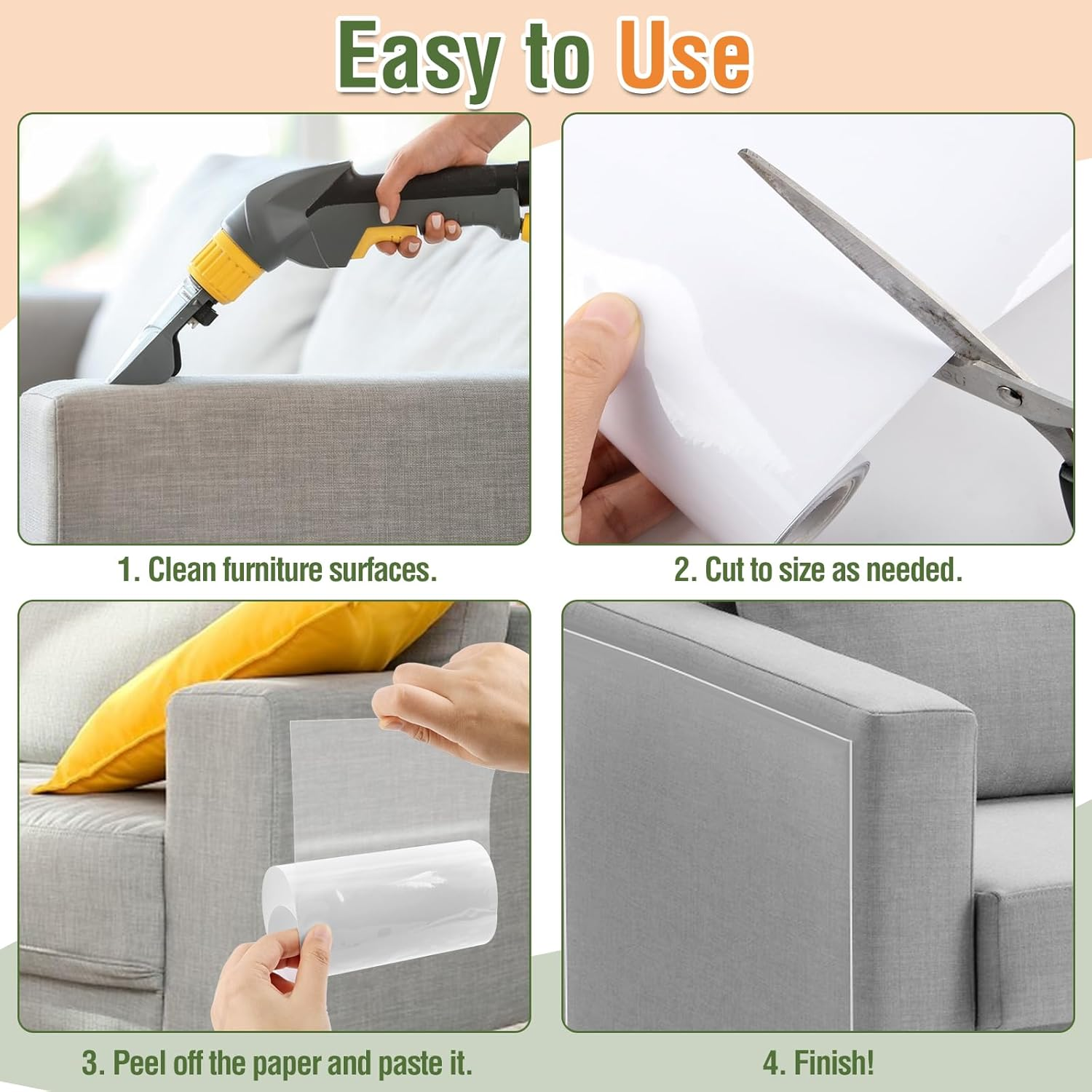 Easy to Use

1. Clean furniture surfaces.

2. Cut to size as needed.

3. Peel off the paper and paste it.

4. Finish!