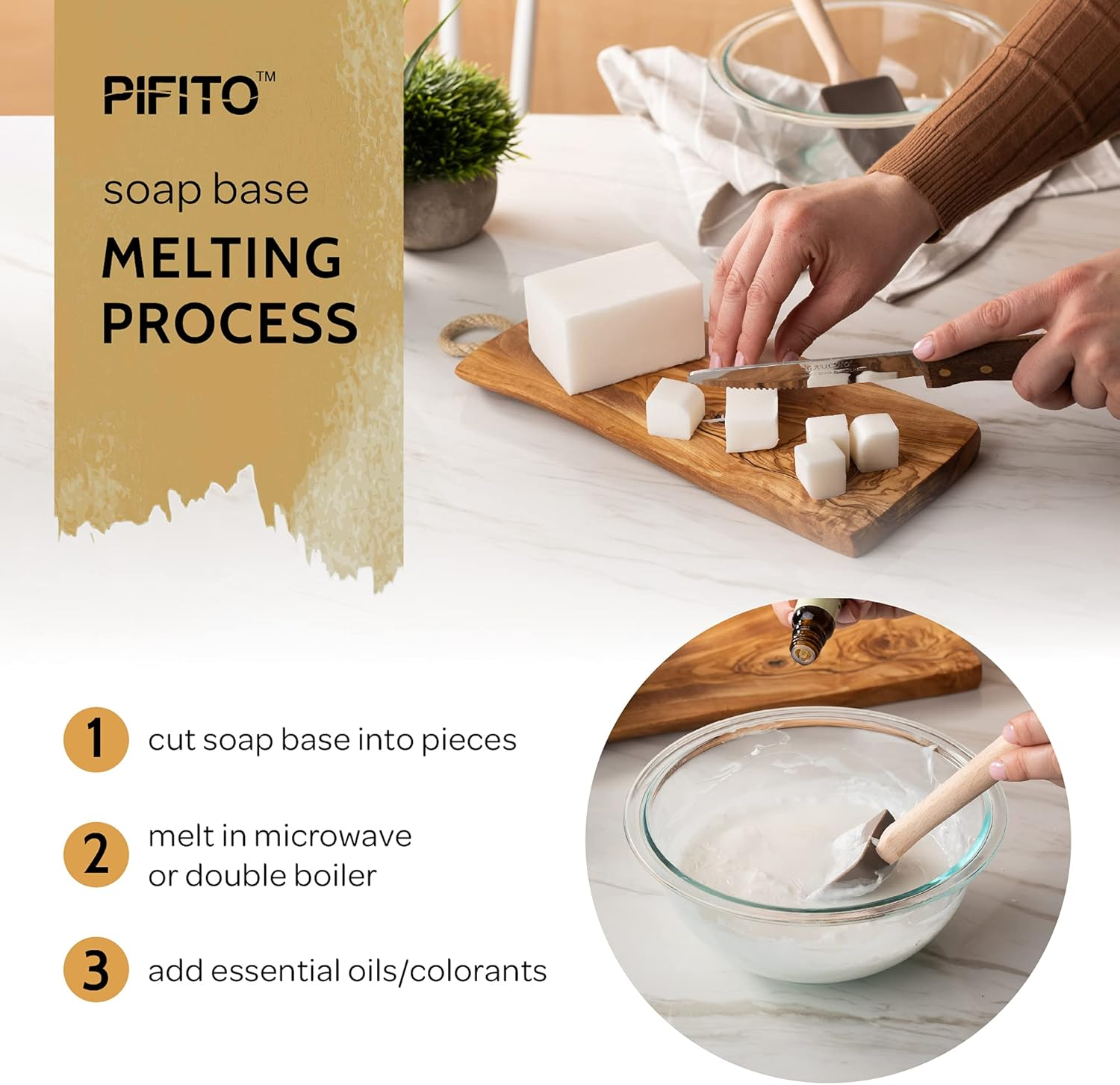 PIFITO™

soap base

MELTING PROCESS

1 cut soap base into pieces

2 melt in microwave or double boiler

3 add essential oils/colorants