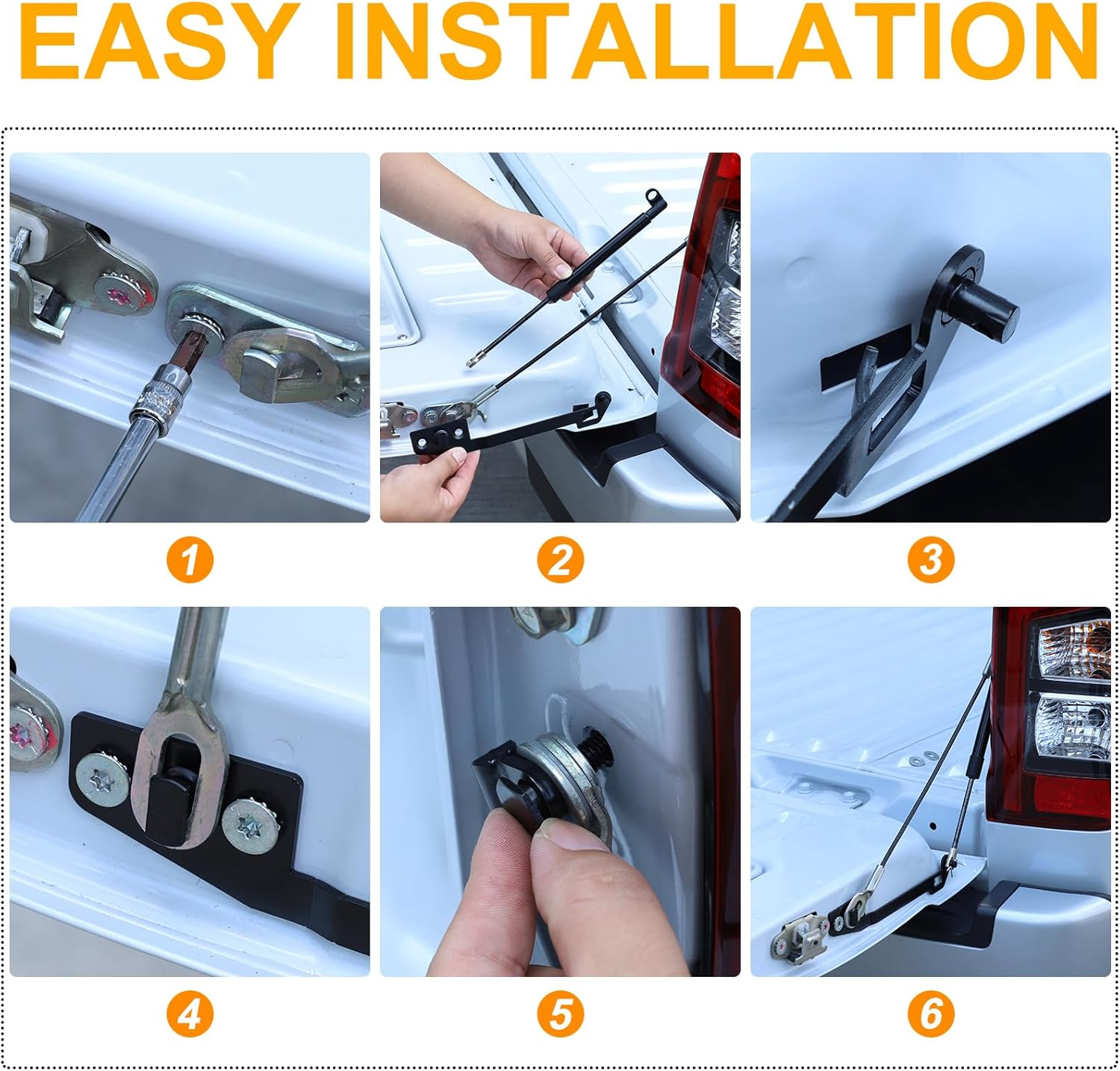 EASY INSTALLATION

1

2

3

4

5

6