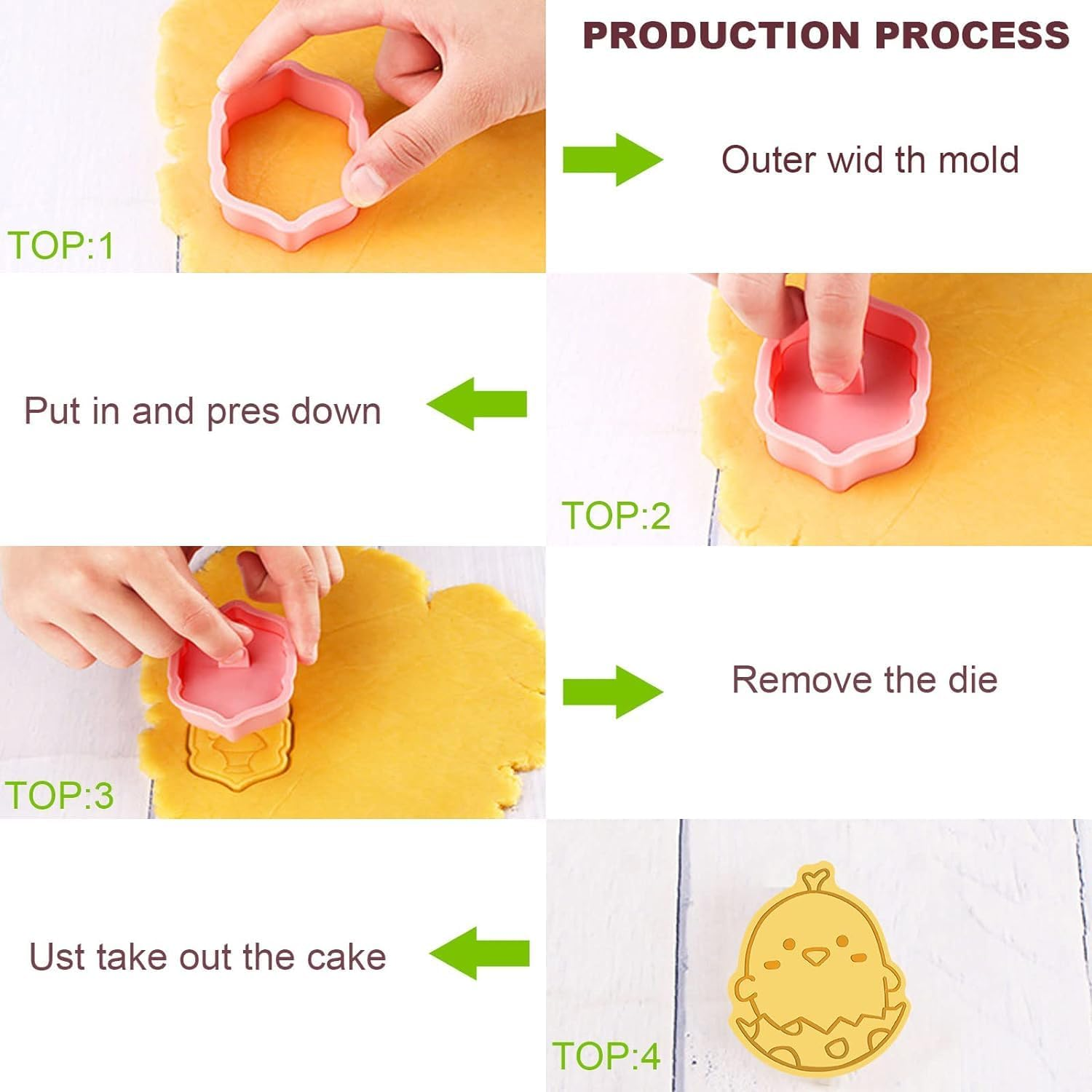 PRODUCTION PROCESS

TOP:1

Outer wid th mold

Put in and pres down

TOP:2

TOP:3

Remove the die

Ust take out the cake

TOP:4