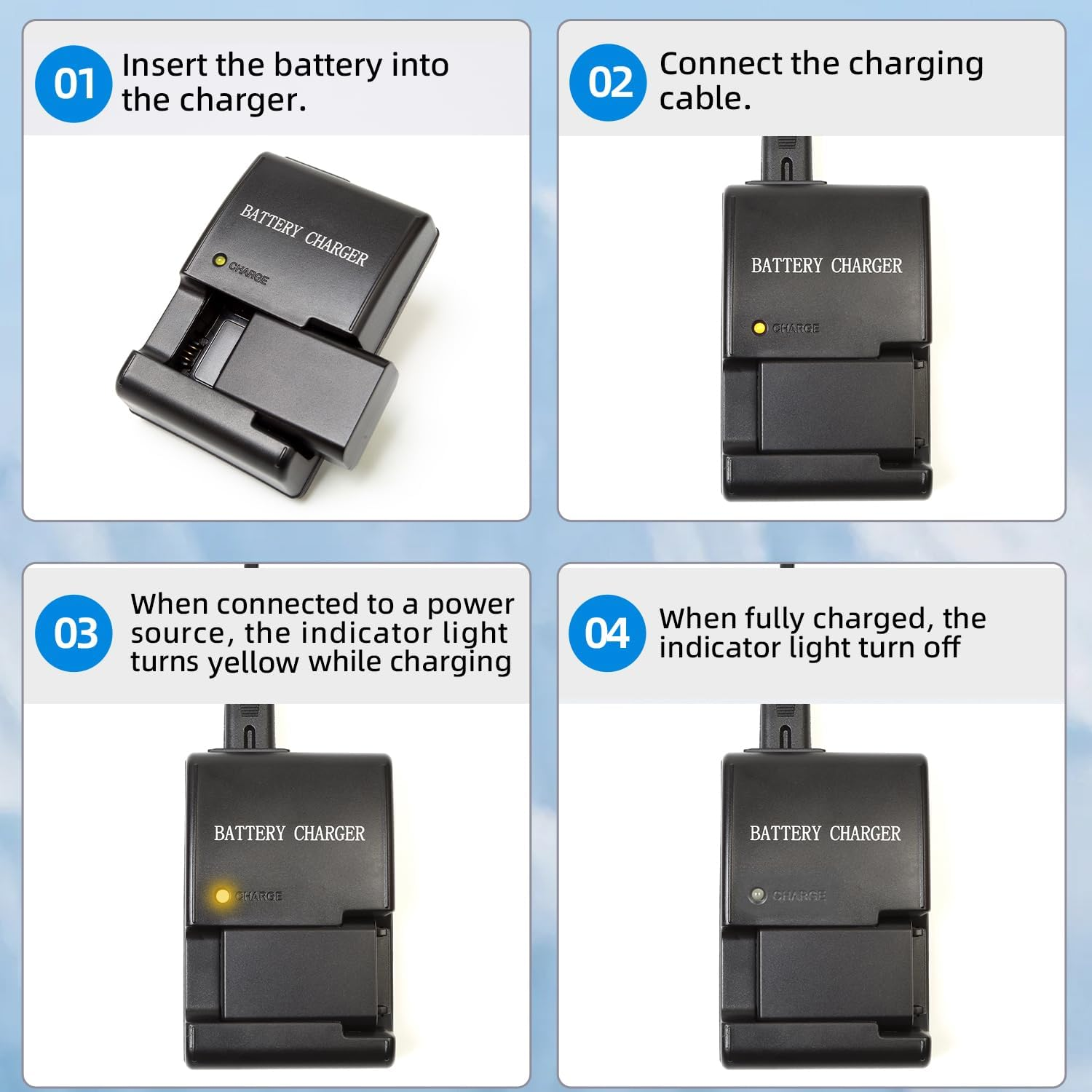 01 Insert the battery into the charger.

BATTERY CHARGER
CHARGE

02 Connect the charging cable.

BATTERY CHARGER
CHARGE

03 When connected to a power source, the indicator light turns yellow while charging

BATTERY CHARGER
CHARGE

04 When fully charged, the indicator light turn off

BATTERY CHARGER
CHARGE