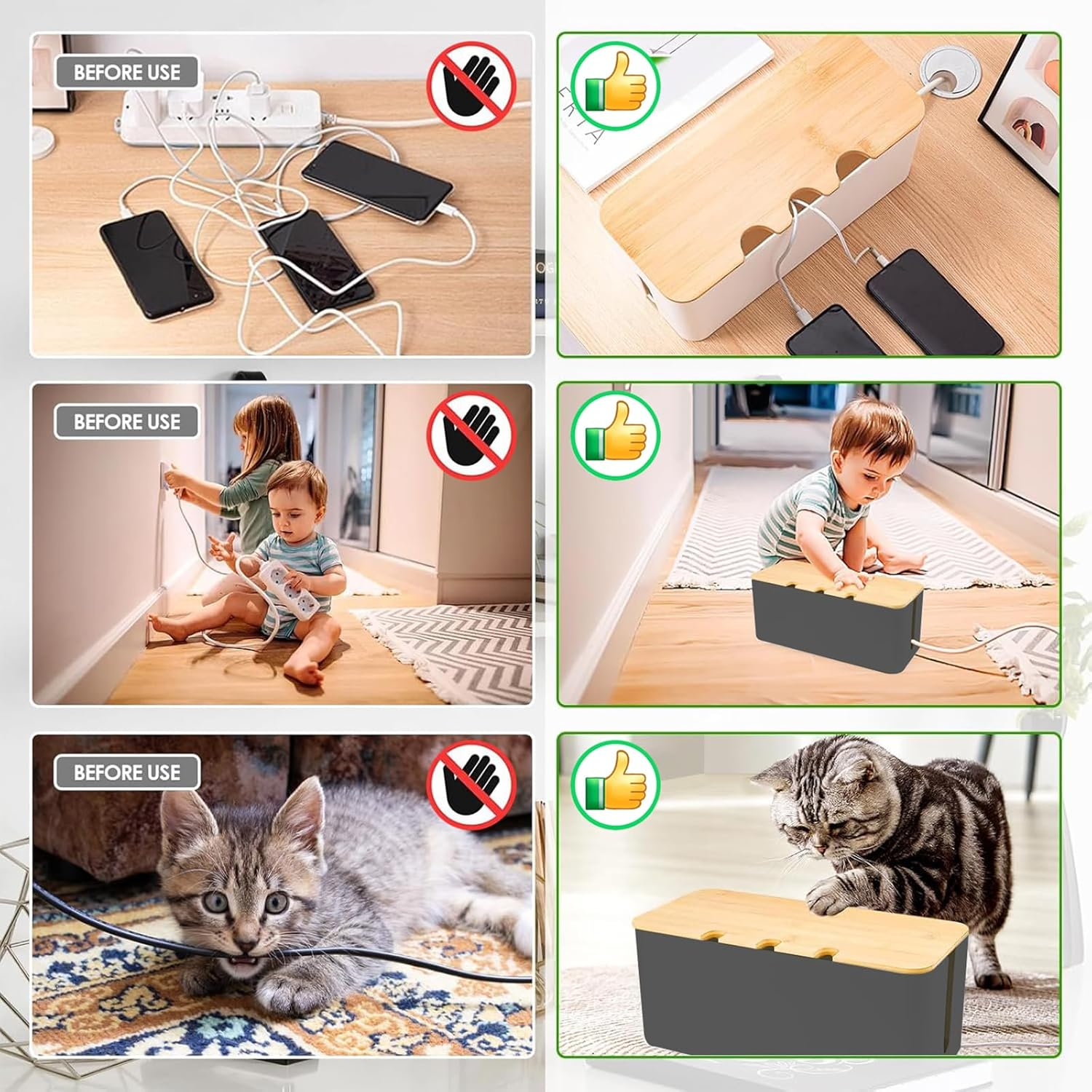 BEFORE USE

BEFORE USE

BEFORE USE