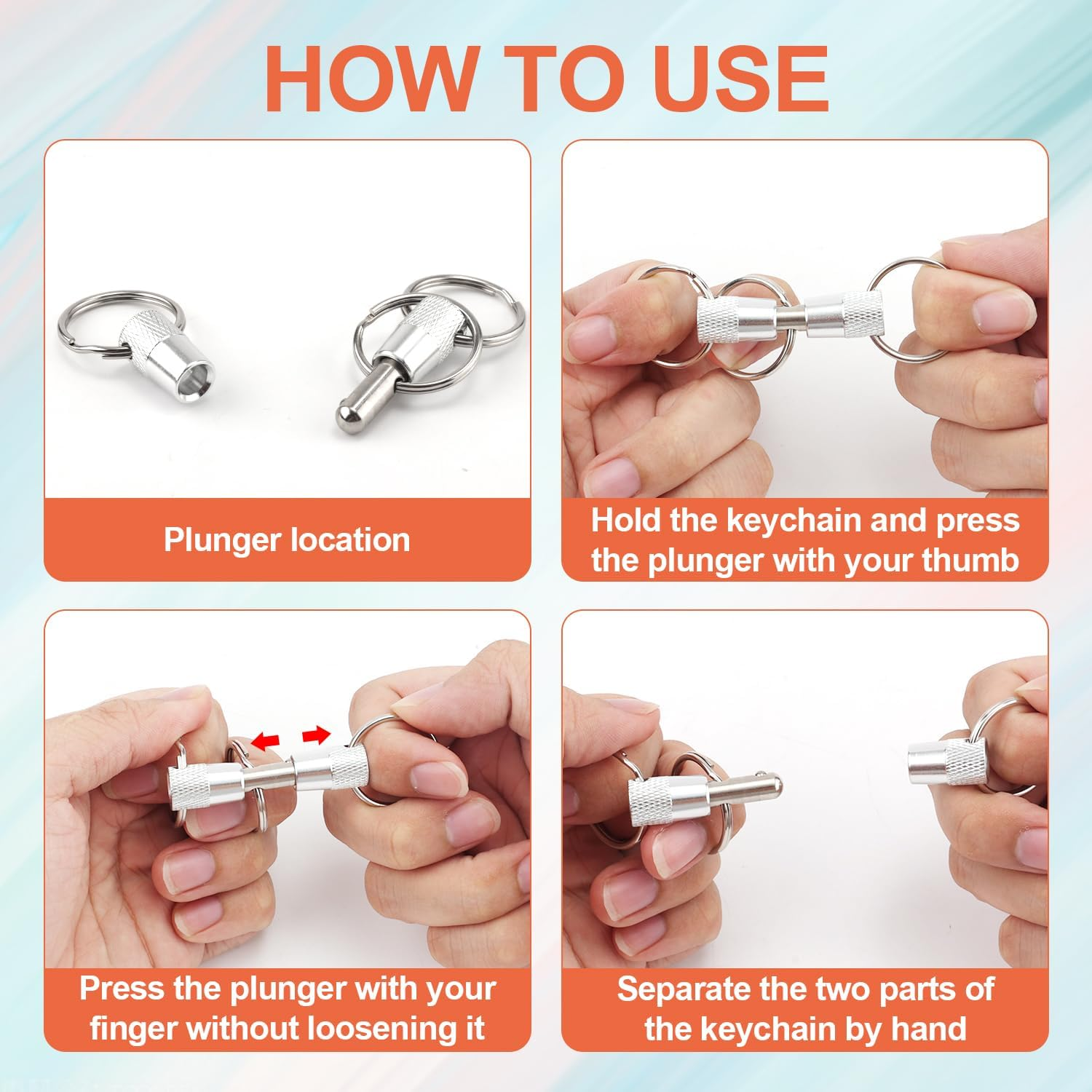 HOW TO USE

Plunger location

Hold the keychain and press the plunger with your thumb

Press the plunger with your finger without loosening it

Separate the two parts of the keychain by hand