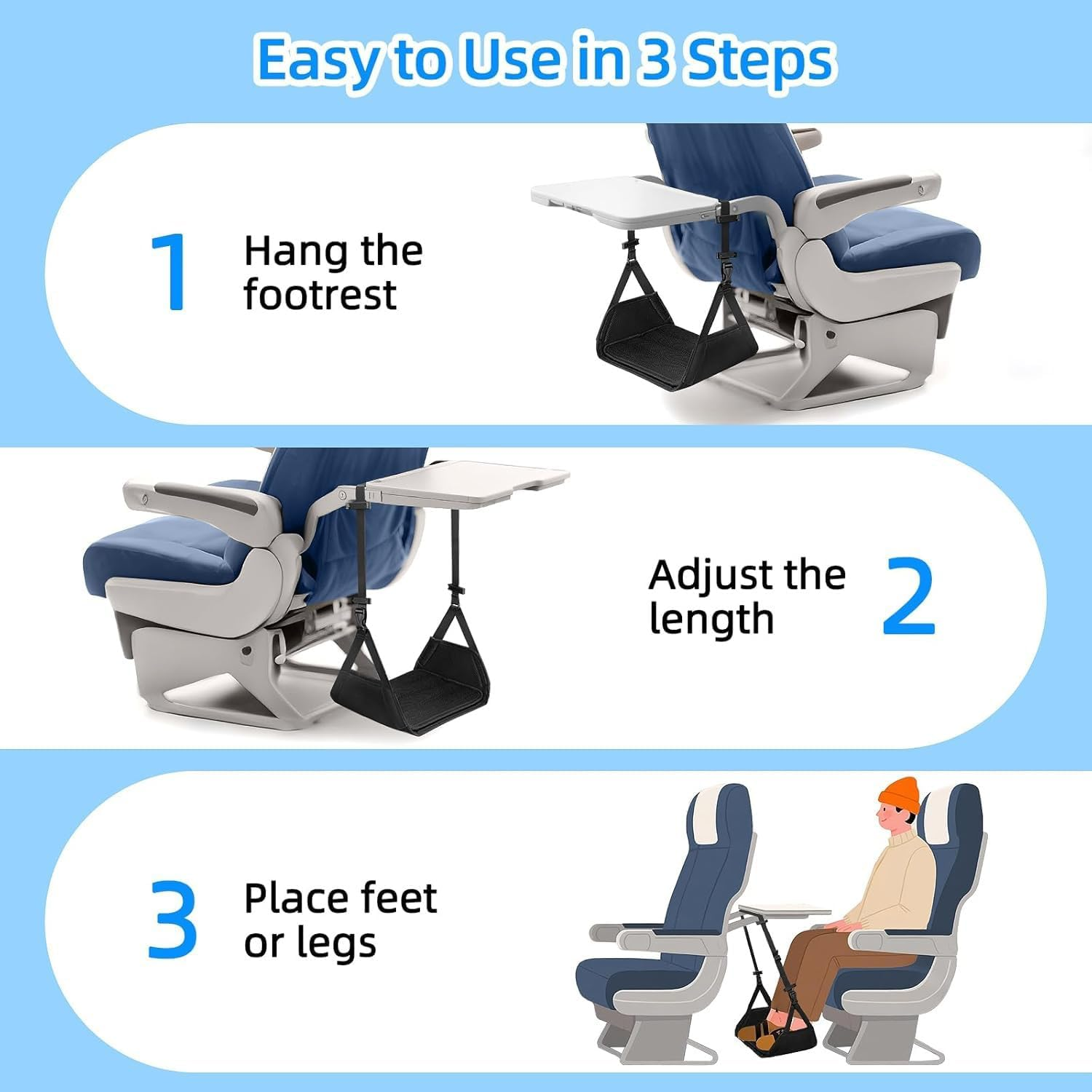 Easy to Use in 3 Steps

1 Hang the footrest

Adjust the length 2

3 Place feet or legs