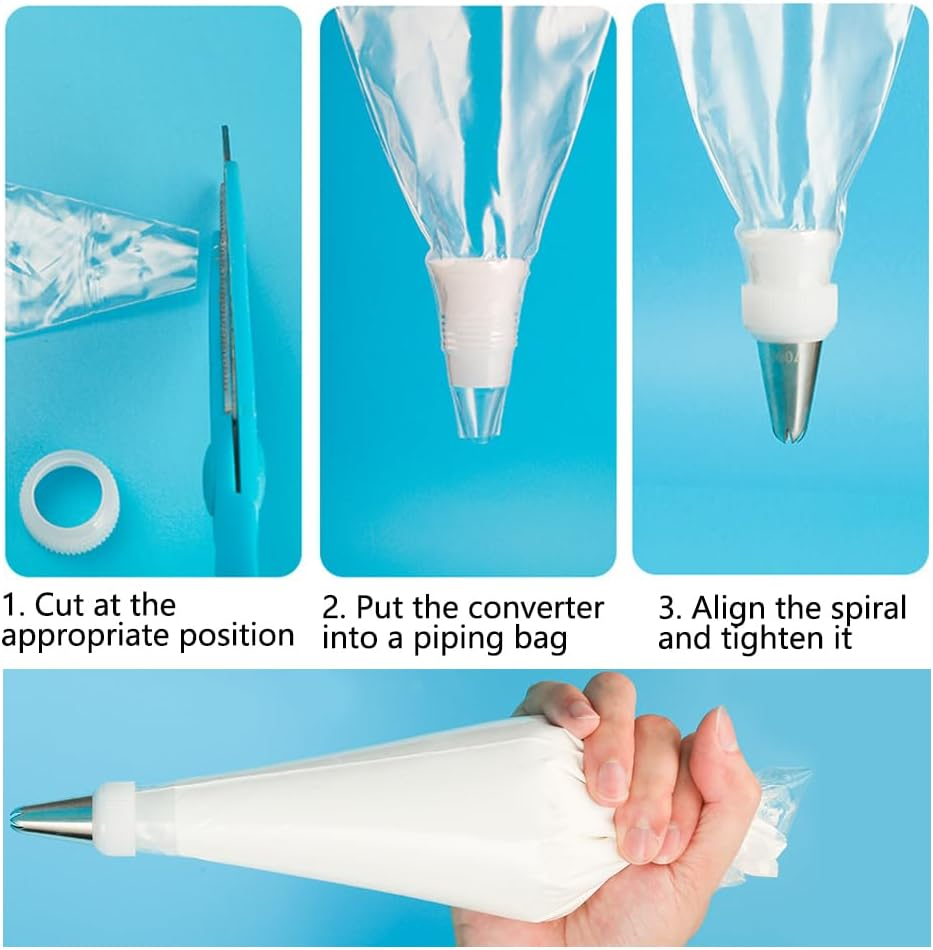 1. Cut at the appropriate position

2. Put the converter into a piping bag

3. Align the spiral and tighten it