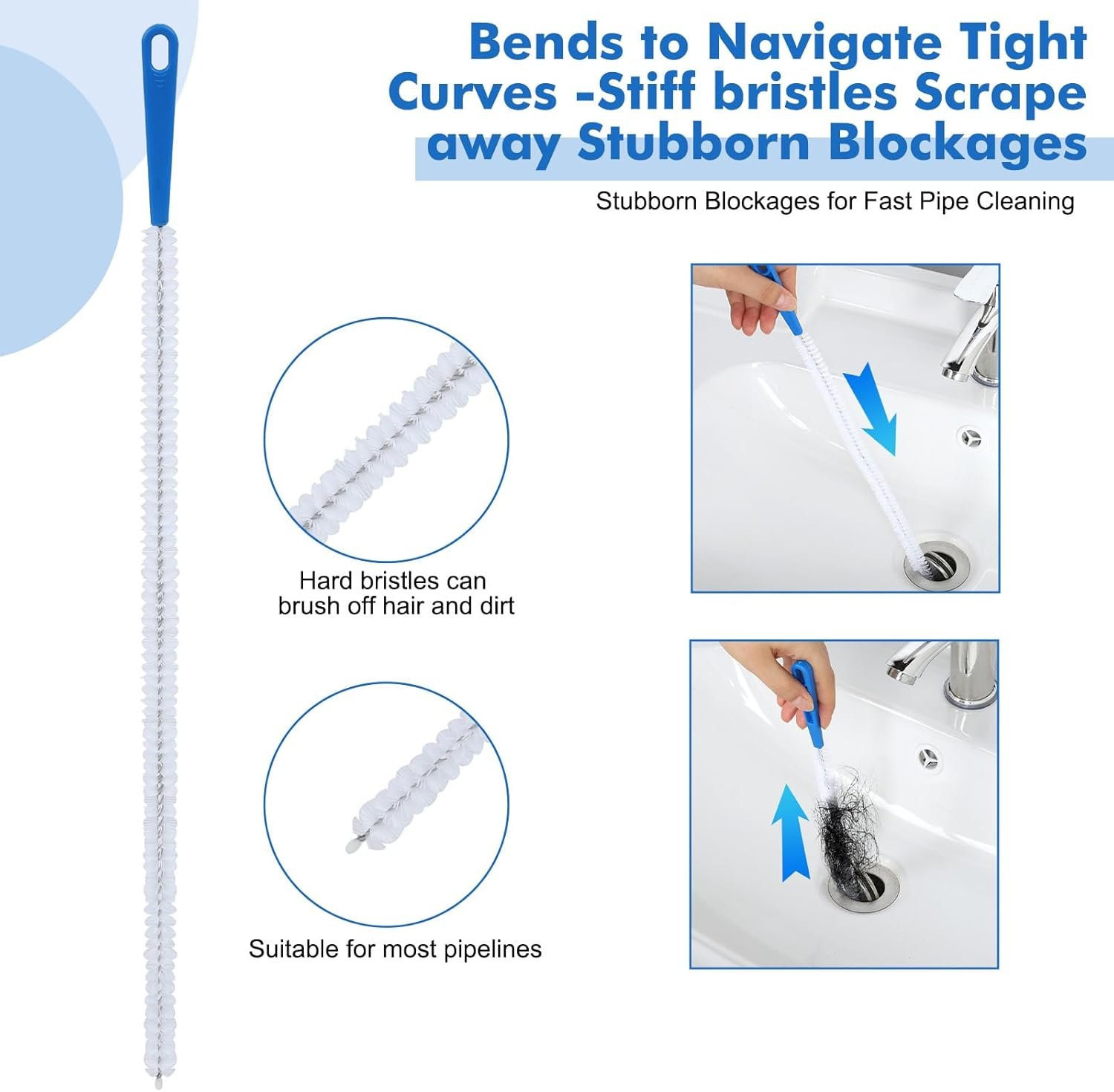 Bends to Navigate Tight Curves -Stiff bristles Scrape away Stubborn Blockages

Stubborn Blockages for Fast Pipe Cleaning

Hard bristles can brush off hair and dirt

Suitable for most pipelines