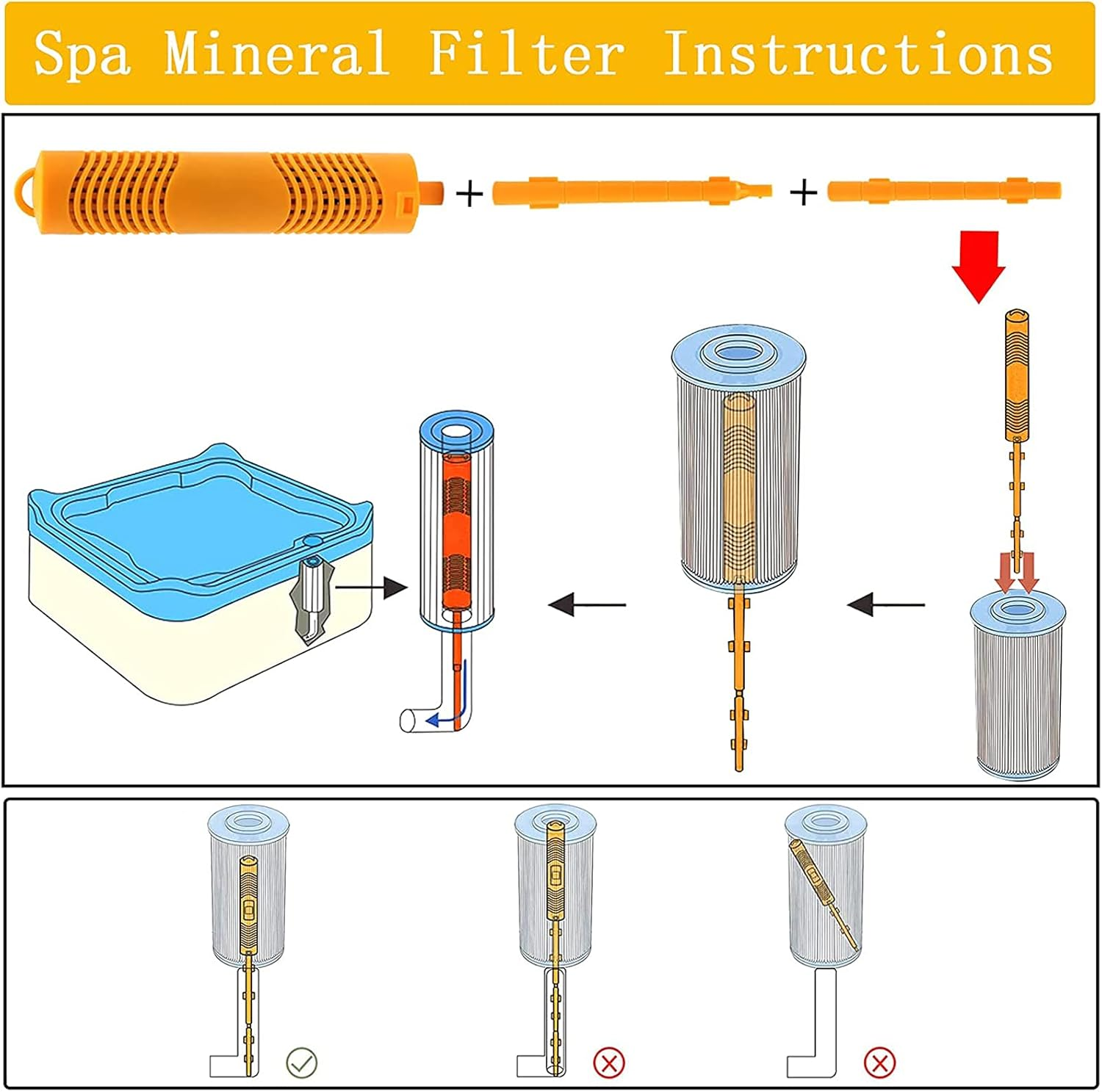 Spa Mineral Filter Instructions

+ +