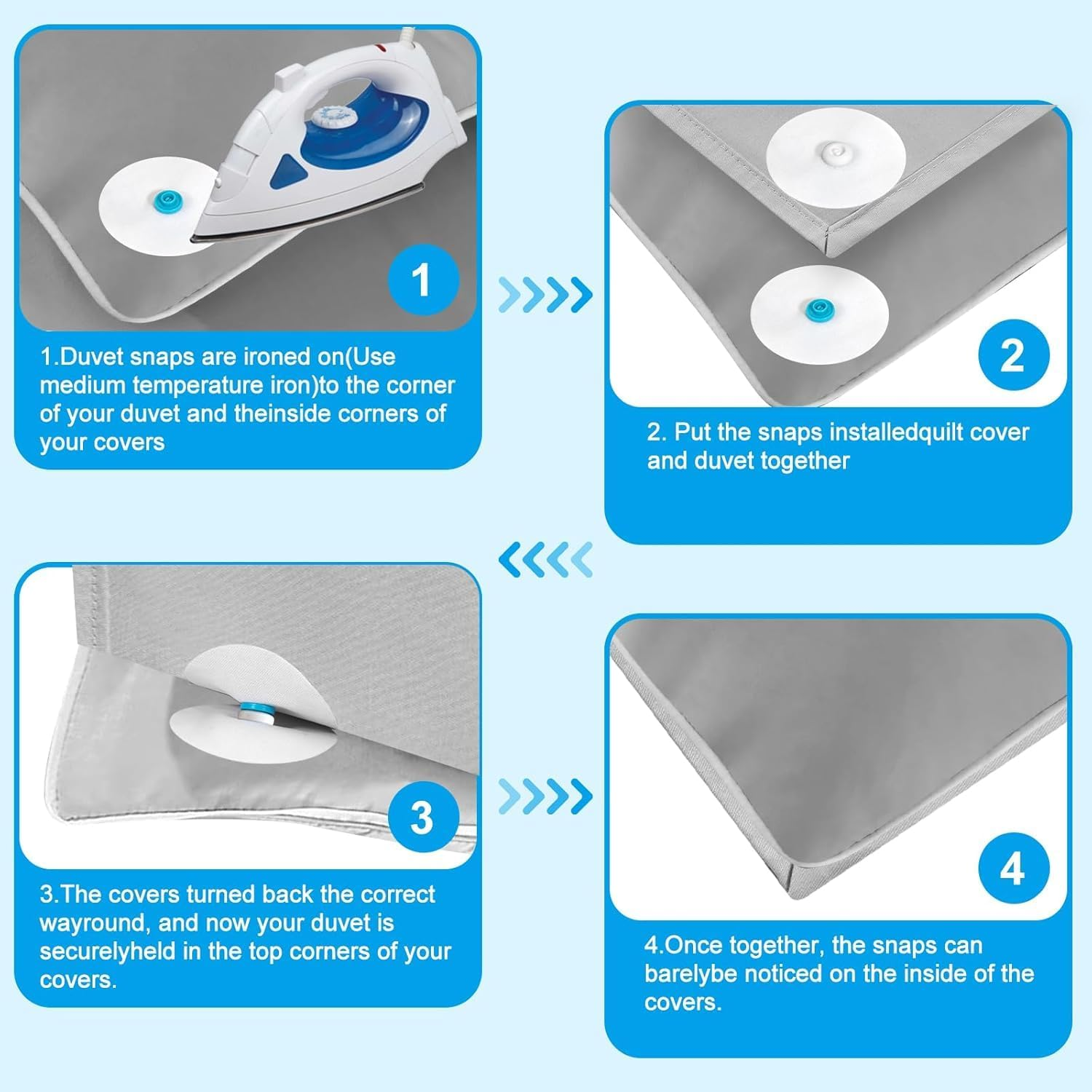 1

1.Duvet snaps are ironed on(Use medium temperature iron)to the corner of your duvet and theinside corners of your covers

2

2. Put the snaps installedquilt cover and duvet together

3

3.The covers turned back the correct wayround, and now your duvet is securelyheld in the top corners of your covers.

4

4.Once together, the snaps can barelybe noticed on the inside of the covers.