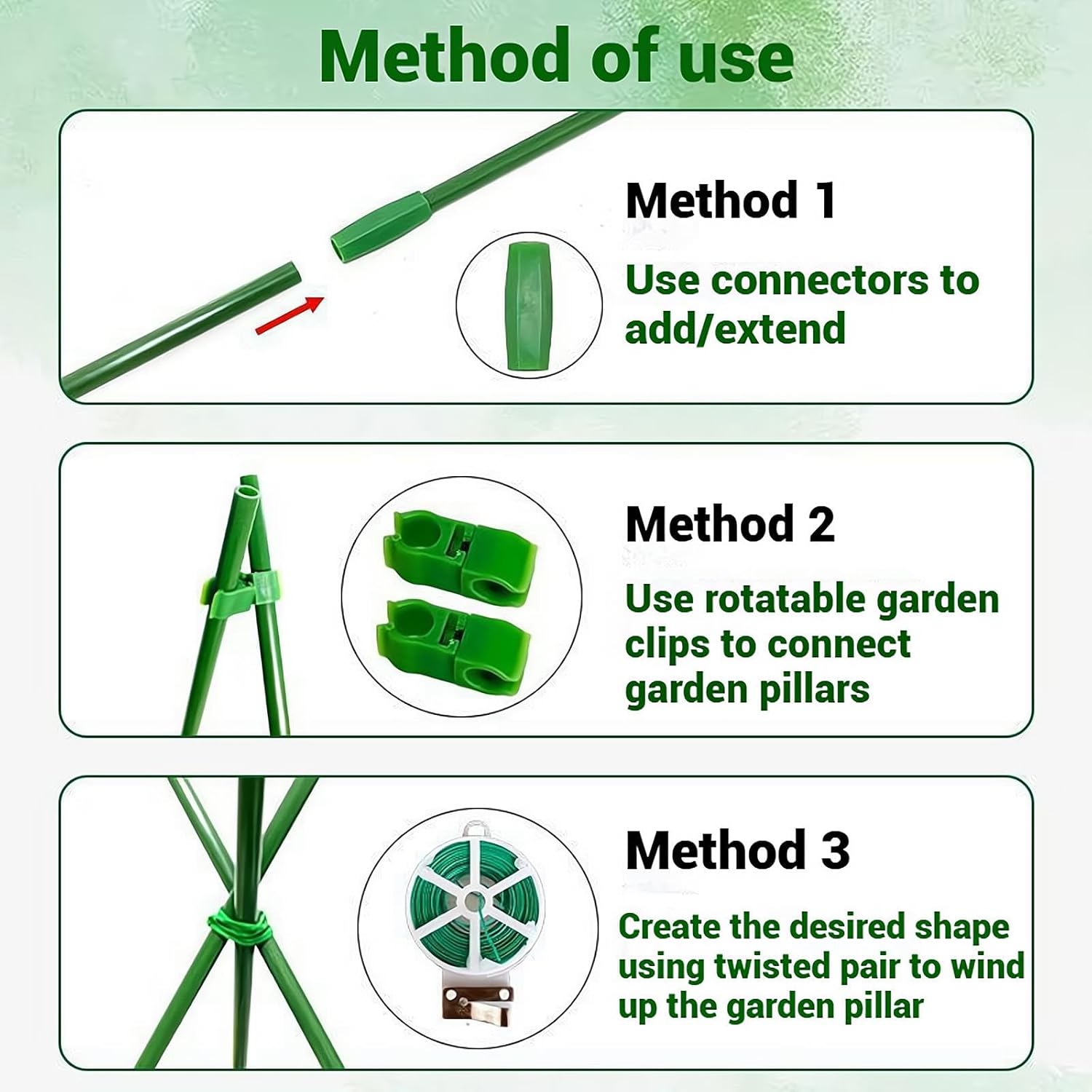 Method of use

Method 1

Use connectors to add/extend

Method 2

Use rotatable garden clips to connect garden pillars

Method 3

Create the desired shape using twisted pair to wind up the garden pillar